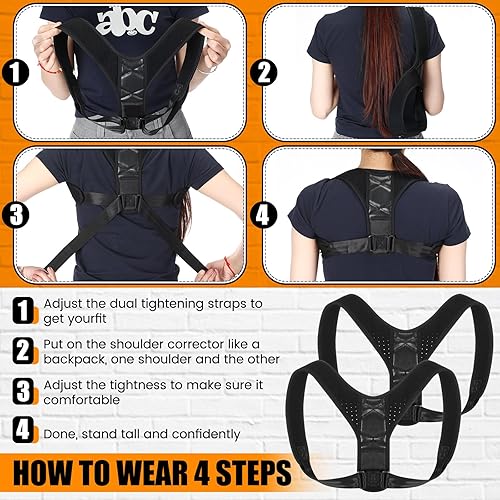 abc

1

2

3

4

1 Adjust the dual tightening straps to get yourfit

2 Put on the shoulder corrector like a backpack, one shoulder and the other

3 Adjust the tightness to make sure it comfortable

4 Done, stand tall and confidently

HOW TO WEAR 4 STEPS