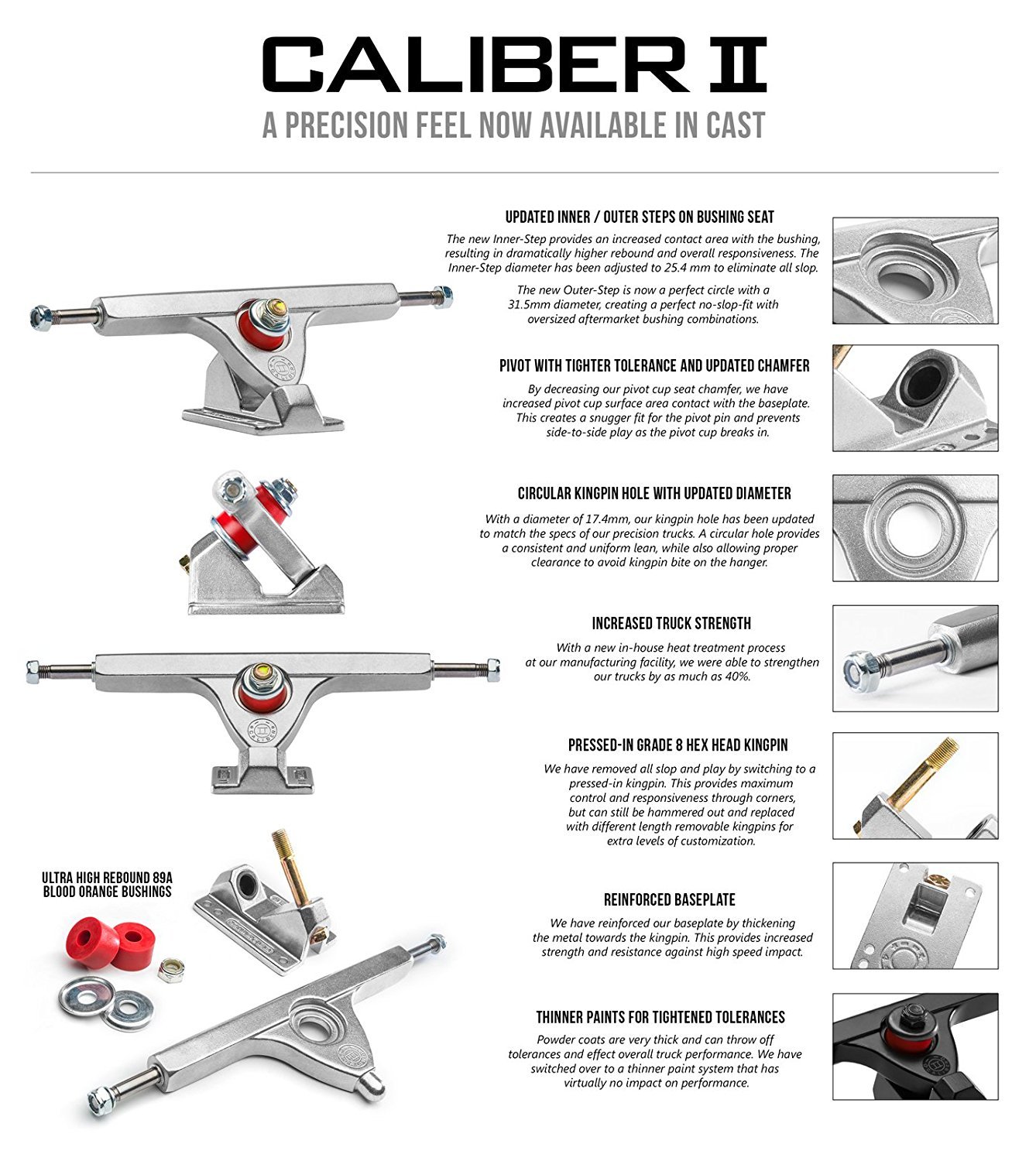 CALIBER II
A PRECISION FEEL NOW AVAILABLE IN CAST

UPDATED INNER / OUTER STEPS ON BUSHING SEAT
The new Inner-Step provides an increased contact area with the bushing, resulting in dramatically higher rebound and overall responsiveness. The Inner-Step diameter has been adjusted to 25.4 mm to eliminate all slop.

The new Outer-Step is now a perfect circle with a 31.5mm diameter, creating a perfect no-slop-fit with oversized aftermarket bushing combinations.

PIVOT WITH TIGHTER TOLERANCE AND UPDATED CHAMFER
By decreasing our pivot cup seat chamfer, we have increased pivot cup surface area contact with the baseplate. This creates a snugger fit for the pivot pin and prevents side-to-side play as the pivot cup breaks in.

CIRCULAR KINGPIN HOLE WITH UPDATED DIAMETER
With a diameter of 17.4mm, our kingpin hole has been updated to match the specs of our precision trucks. A circular hole provides a consistent and uniform lean, while also allowing proper clearance to avoid kingpin bite on the hanger.

INCREASED TRUCK STRENGTH
With a new in-house heat treatment process at our manufacturing facility, we were able to strengthen our trucks by as much as 40%.

PRESSED-IN GRADE 8 HEX HEAD KINGPIN
We have removed all slop and play by switching to a pressed-in kingpin. This provides maximum control and responsiveness through corners, but can still be hammered out and replaced with different length removable kingpins for extra levels of customization.

ULTRA HIGH REBOUND 89A BLOOD ORANGE BUSHINGS

REINFORCED BASEPLATE
We have reinforced our baseplate by thickening the metal towards the kingpin. This provides increased strength and resistance against high speed impact.

THINNER PAINTS FOR TIGHTENED TOLERANCES
Powder coats are very thick and can throw off tolerances and effect overall truck performance. We have switched over to a thinner paint system that has virtually no impact on performance.