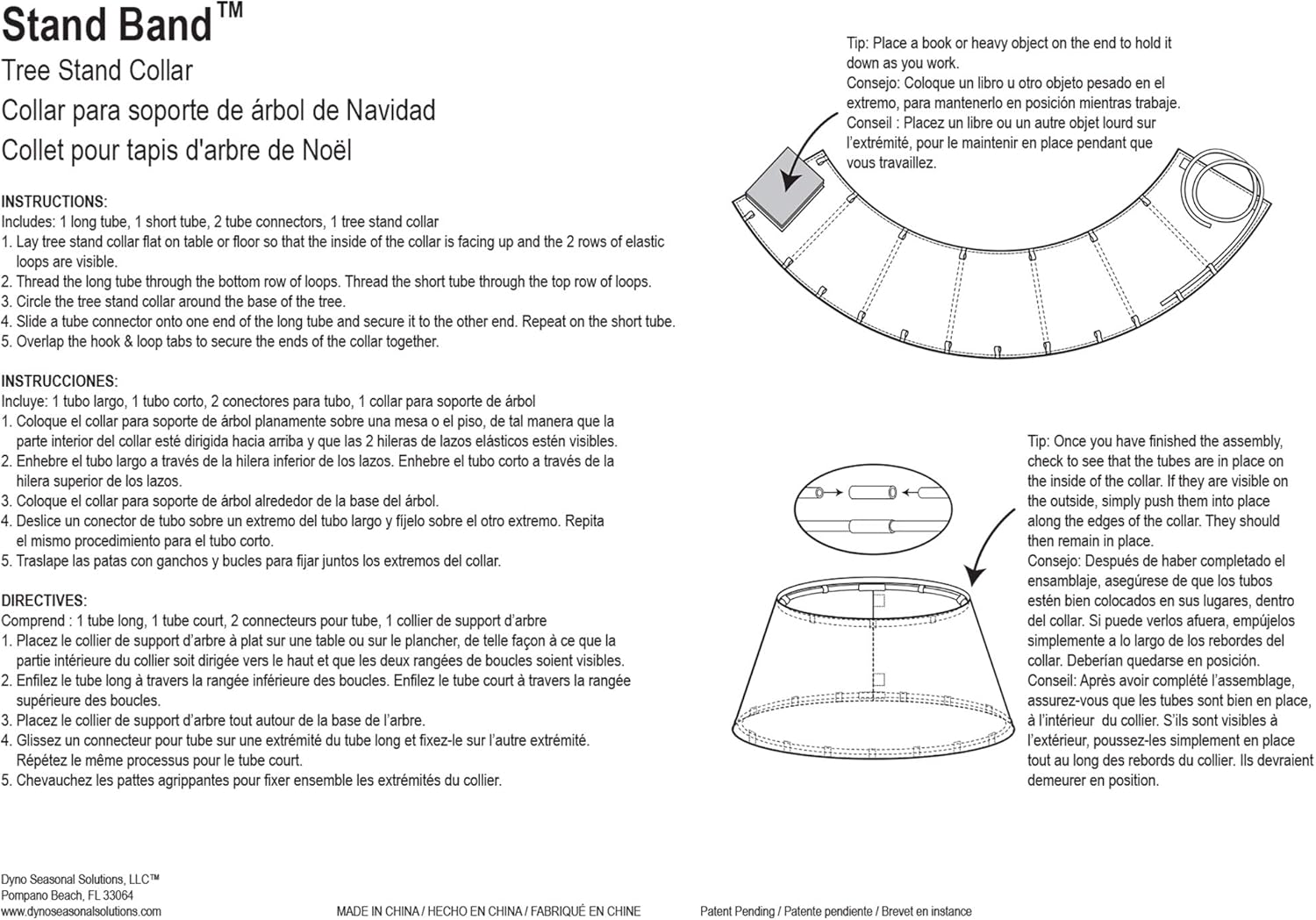 Stand Band™
Tree Stand Collar
Collar para soporte de árbol de Navidad
Collet pour tapis d'arbre de Noël

INSTRUCTIONS:
Includes: 1 long tube, 1 short tube, 2 tube connectors, 1 tree stand collar
1. Lay tree stand collar flat on table or floor so that the inside of the collar is facing up and the 2 rows of elastic loops are visible.
2. Thread the long tube through the bottom row of loops. Thread the short tube through the top row of loops.
3. Circle the tree stand collar around the base of the tree.
4. Slide a tube connector onto one end of the long tube and secure it to the other end. Repeat on the short tube.
5. Overlap the hook & loop tabs to secure the ends of the collar together.

INSTRUCCIONES:
Incluye: 1 tubo largo, 1 tubo corto, 2 conectores para tubo, 1 collar para soporte de árbol
1. Coloque el collar para soporte de árbol planamente sobre una mesa o el piso, de tal manera que la parte interior del collar esté dirigida hacia arriba y que las 2 hileras de lazos elásticos estén visibles.
2. Enhebre el tubo largo a través de la hilera inferior de los lazos. Enhebre el tubo corto a través de la hilera superior de los lazos.
3. Coloque el collar para soporte de árbol alrededor de la base del árbol.
4. Deslice un conector de tubo sobre un extremo del tubo largo y fíjelo sobre el otro extremo. Repita el mismo procedimiento para el tubo corto.
5. Traslape las patas con ganchos y bucles para fijar juntos los extremos del collar.

DIRECTIVES:
Comprend : 1 tube long, 1 tube court, 2 connecteurs pour tube, 1 collier de support d'arbre
1. Placez le collier de support d'arbre à plat sur une table ou sur le plancher, de telle façon à ce que la partie intérieure du collier soit dirigée vers le haut et que les deux rangées de boucles soient visibles.
2. Enfilez le tube long à travers la rangée inférieure des boucles. Enfilez le tube court à travers la rangée supérieure des boucles.
3. Placez le collier de support d'arbre tout autour de la base de l'arbre.
4. Glissez un connecteur pour tube sur une extrémité du tube long et fixez-le sur l'autre extrémité. Répétez le même processus pour le tube court.
5. Chevauchez les pattes agrippantes pour fixer ensemble les extrémités du collier.

Tip: Place a book or heavy object on the end to hold it down as you work.
Consejo: Coloque un libro u otro objeto pesado en el extremo, para mantenerlo en posición mientras trabaje.
Conseil : Placez un libre ou un autre objet lourd sur l'extrémité, pour le maintenir en place pendant que vous travaillez.

Tip: Once you have finished the assembly, check to see that the tubes are in place on the inside of the collar. If they are visible on the outside, simply push them into place along the edges of the collar. They should then remain in place.
Consejo: Después de haber completado el ensamblaje, asegúrese de que los tubos estén bien colocados en sus lugares, dentro del collar. Si puede verlos afuera, empújelos simplemente a lo largo de los rebordes del collar. Deberían quedarse en posición.
Conseil: Après avoir complété l'assemblage, assurez-vous que les tubes sont bien en place, à l'intérieur du collier. S'ils sont visibles à l'extérieur, poussez-les simplement en place tout au long des rebords du collier. Ils devraient demeurer en position.

Dyno Seasonal Solutions, LLC™
Pompano Beach, FL 33064
www.dynoseasonalsolutions.com

MADE IN CHINA / HECHO EN CHINA / FABRIQUÉ EN CHINE

Patent Pending / Patente pendiente / Brevet en instance