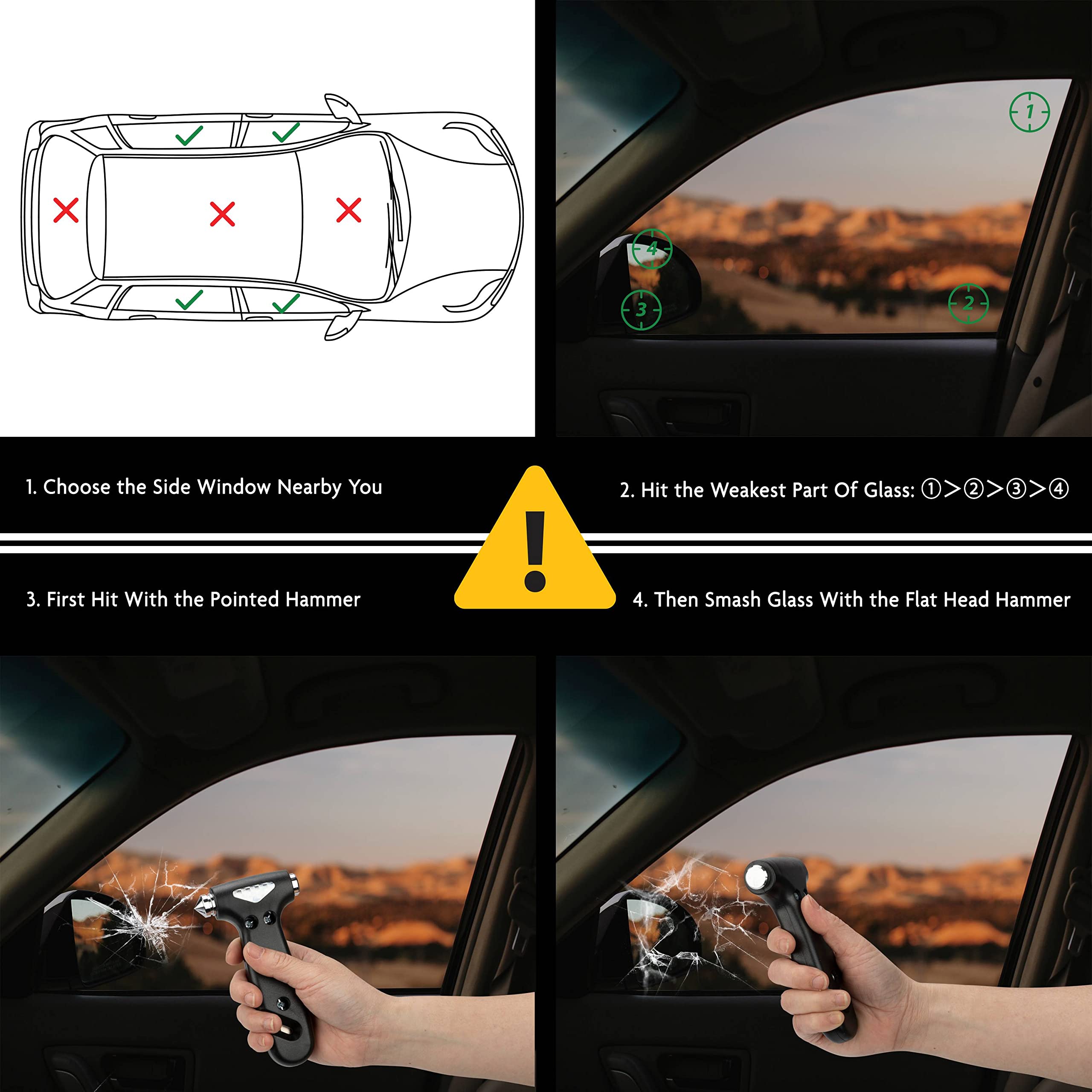 1

4

3

2

1. Choose the Side Window Nearby You

2. Hit the Weakest Part Of Glass: ①>②>③>④

3. First Hit With the Pointed Hammer

4. Then Smash Glass With the Flat Head Hammer