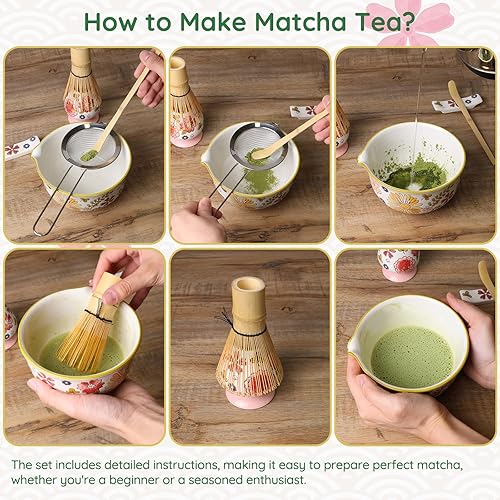 How to Make Matcha Tea?

The set includes detailed instructions, making it easy to prepare perfect matcha, whether you're a beginner or a seasoned enthusiast.