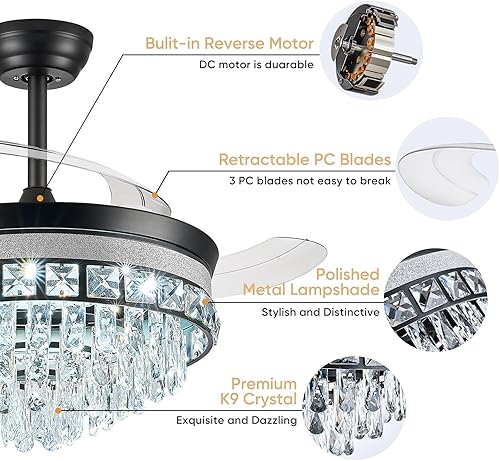 Bulit-in Reverse Motor
DC motor is duarable

Retractable PC Blades
3 PC blades not easy to break

Polished Metal Lampshade
Stylish and Distinctive

Premium K9 Crystal
Exquisite and Dazzling