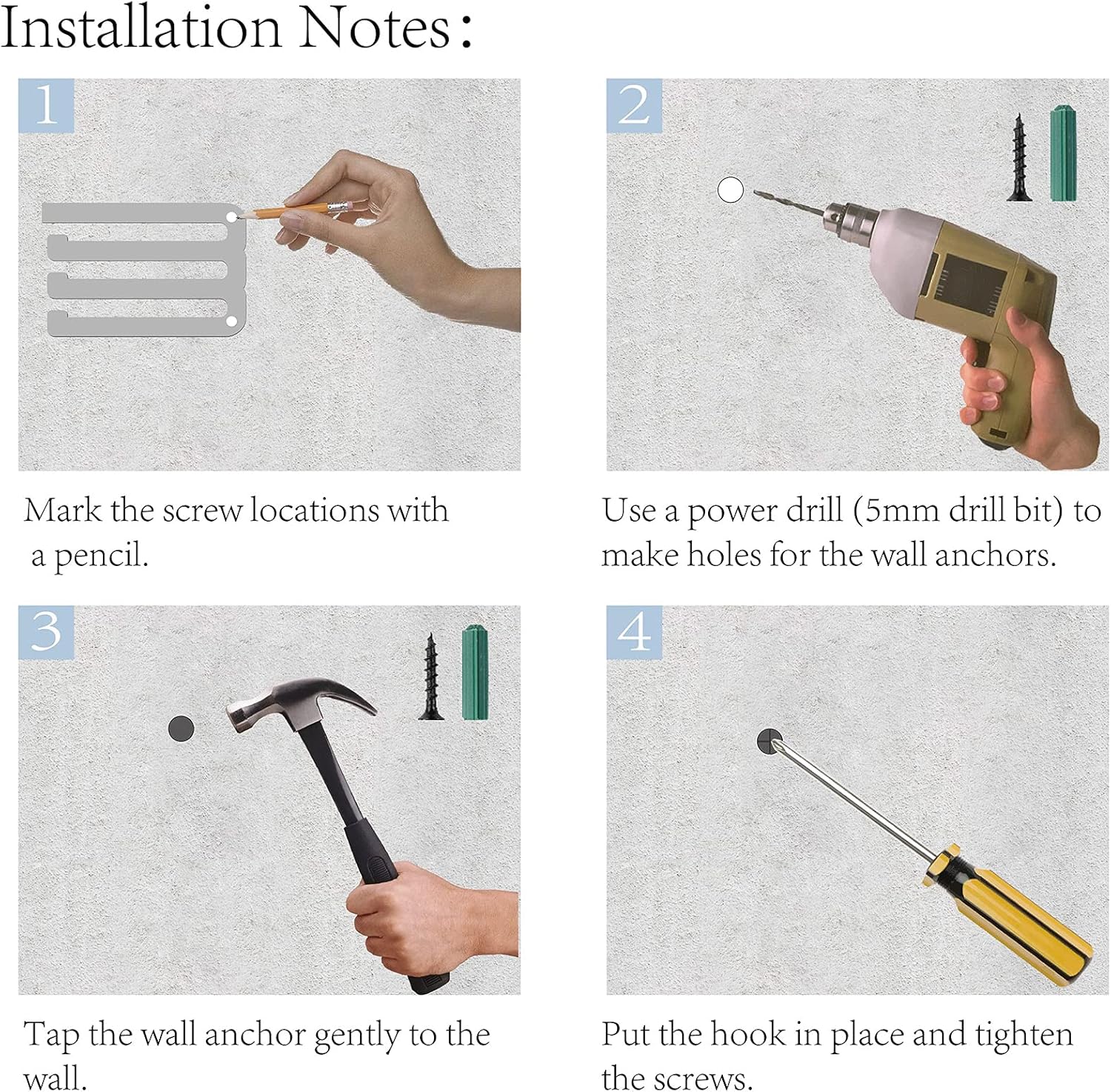 Installation Notes:

1

Mark the screw locations with a pencil.

2

Use a power drill (5mm drill bit) to make holes for the wall anchors.

3

Tap the wall anchor gently to the wall.

4

Put the hook in place and tighten the screws.