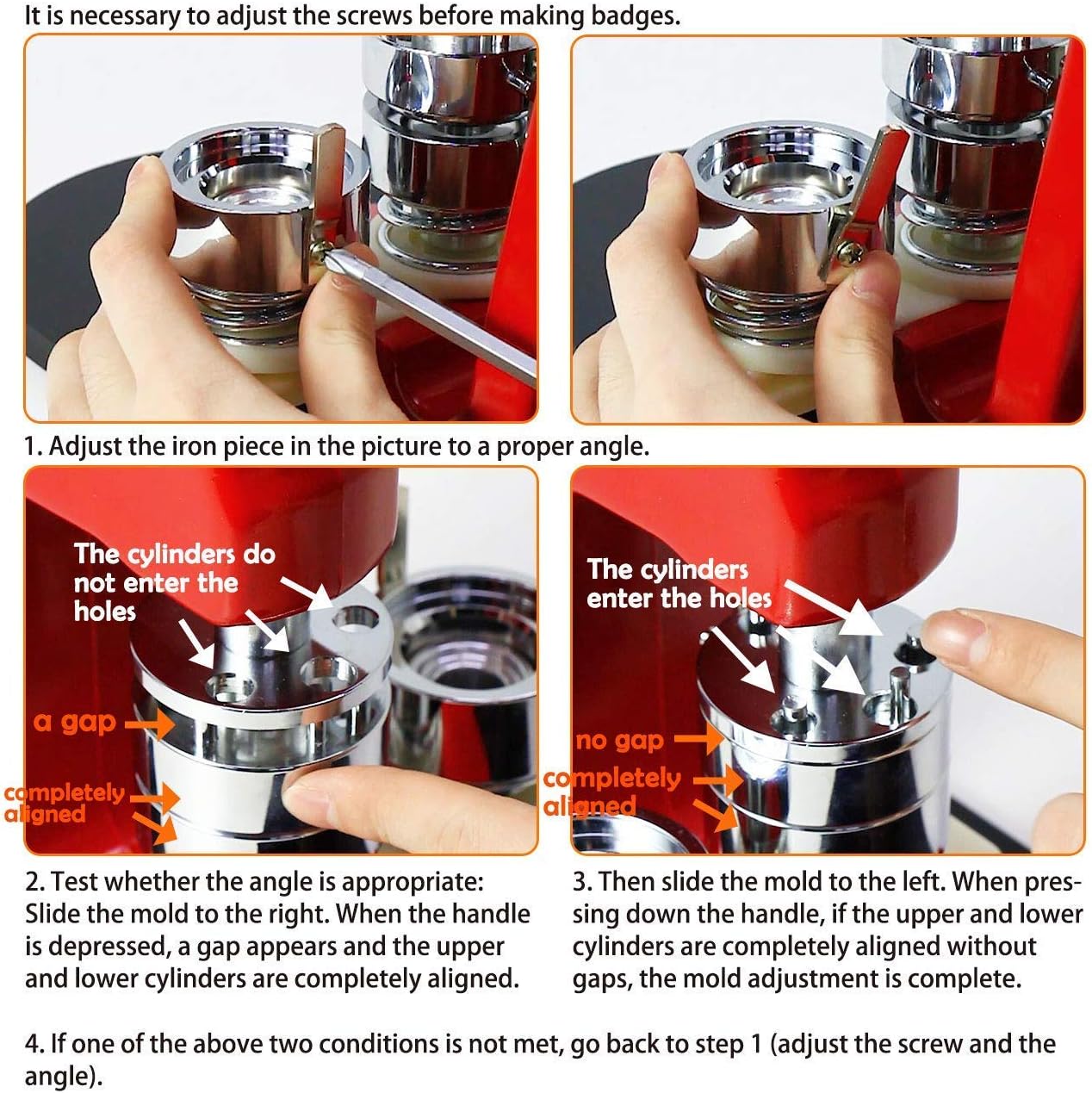 It is necessary to adjust the screws before making badges.

1. Adjust the iron piece in the picture to a proper angle.

The cylinders do not enter the holes

a gap

completely aligned

The cylinders enter the holes

no gap

completely aligned

2. Test whether the angle is appropriate: Slide the mold to the right. When the handle is depressed, a gap appears and the upper and lower cylinders are completely aligned.

3. Then slide the mold to the left. When pressing down the handle, if the upper and lower cylinders are completely aligned without gaps, the mold adjustment is complete.

4. If one of the above two conditions is not met, go back to step 1 (adjust the screw and the angle).