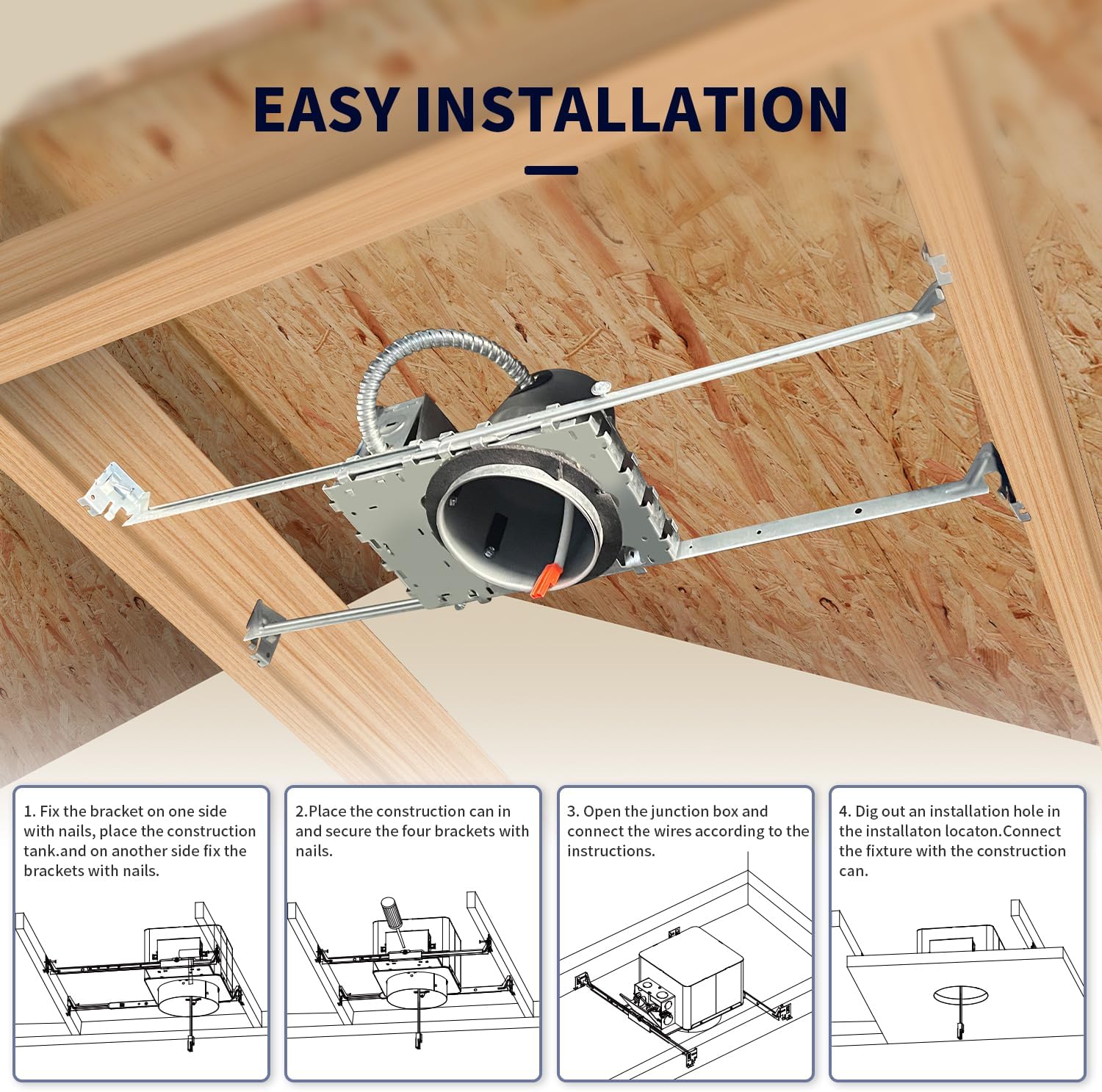 EASY INSTALLATION

1. Fix the bracket on one side with nails, place the construction tank.and on another side fix the brackets with nails.

2.Place the construction can in and secure the four brackets with nails.

3. Open the junction box and connect the wires according to the instructions.

4. Dig out an installation hole in the installaton locaton.Connect the fixture with the construction can.