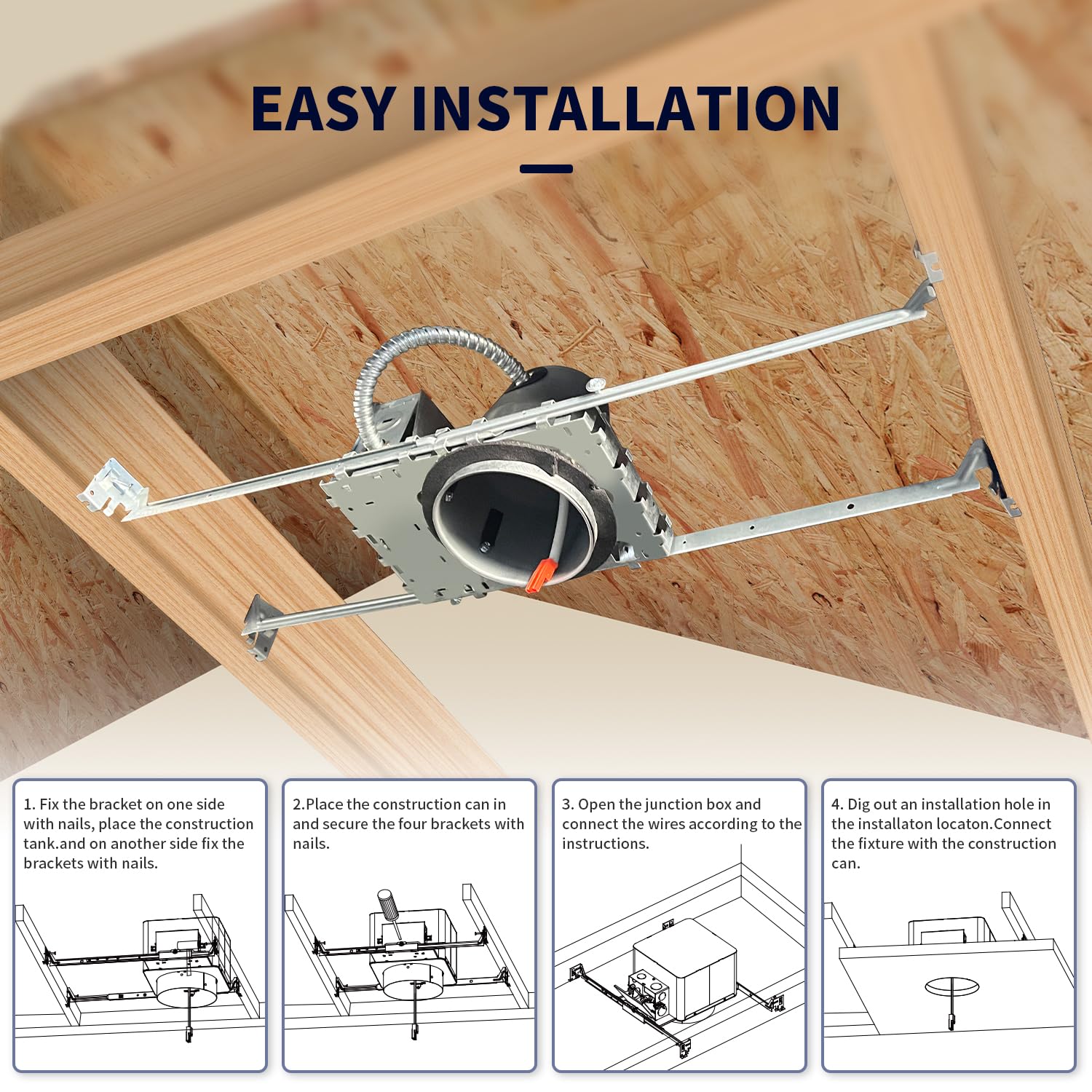 EASY INSTALLATION

1. Fix the bracket on one side with nails, place the construction tank.and on another side fix the brackets with nails.

2.Place the construction can in and secure the four brackets with nails.

3. Open the junction box and connect the wires according to the instructions.

4. Dig out an installation hole in the installaton locaton.Connect the fixture with the construction can.