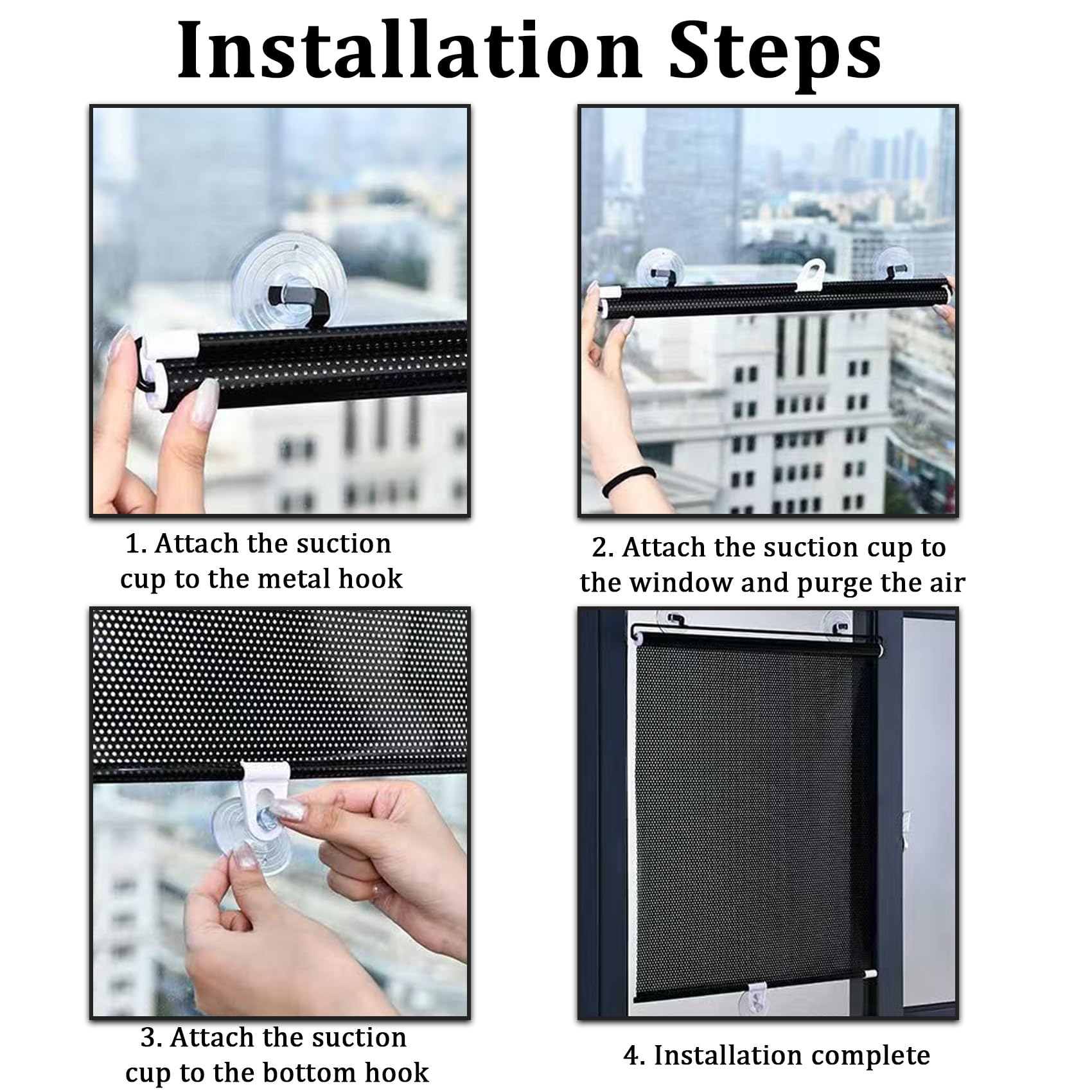 Installation Steps

1. Attach the suction cup to the metal hook

2. Attach the suction cup to the window and purge the air

3. Attach the suction cup to the bottom hook

4. Installation complete