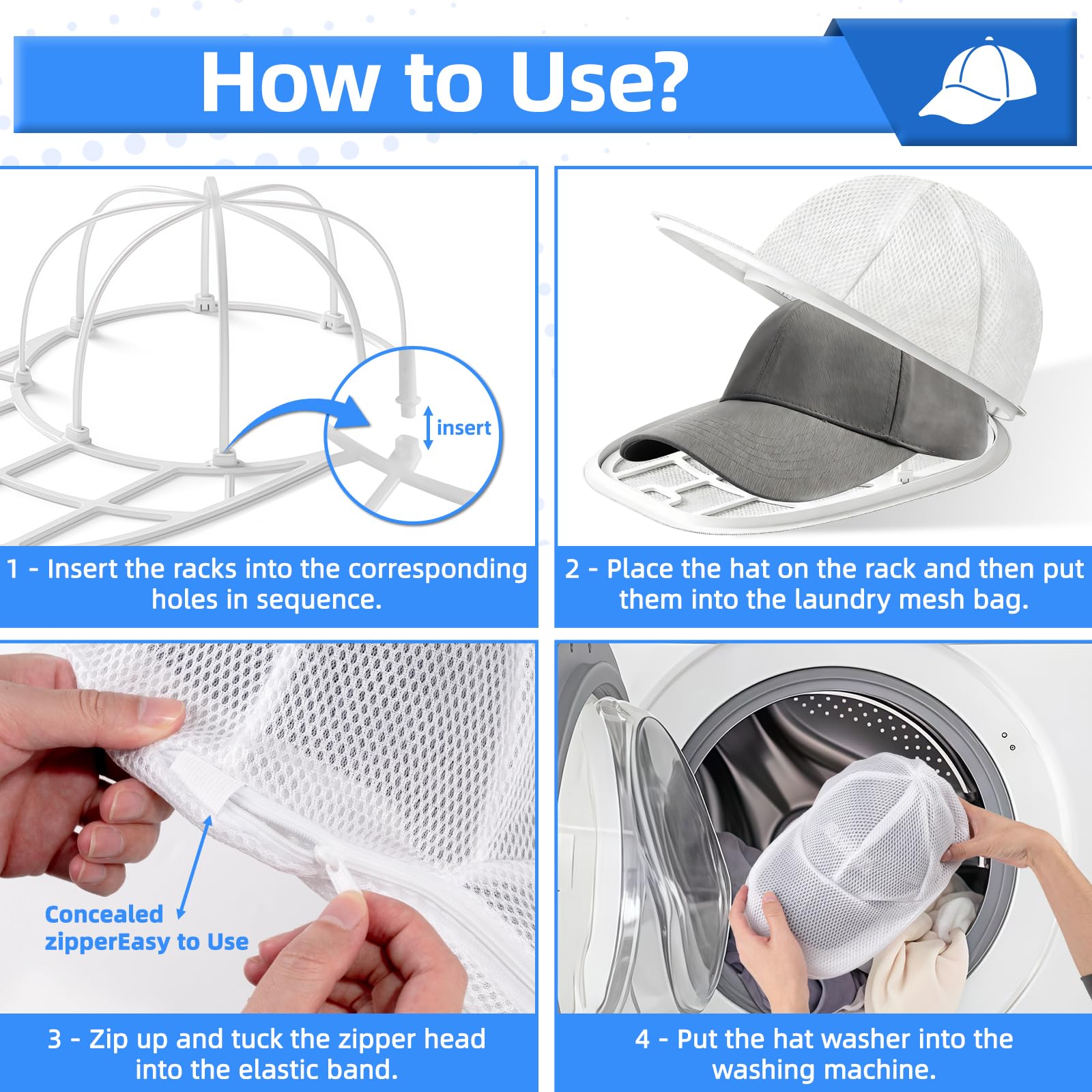 How to Use?

insert

1 - Insert the racks into the corresponding holes in sequence.

2 - Place the hat on the rack and then put them into the laundry mesh bag.

Concealed zipperEasy to Use

3 - Zip up and tuck the zipper head into the elastic band.

4 - Put the hat washer into the washing machine.