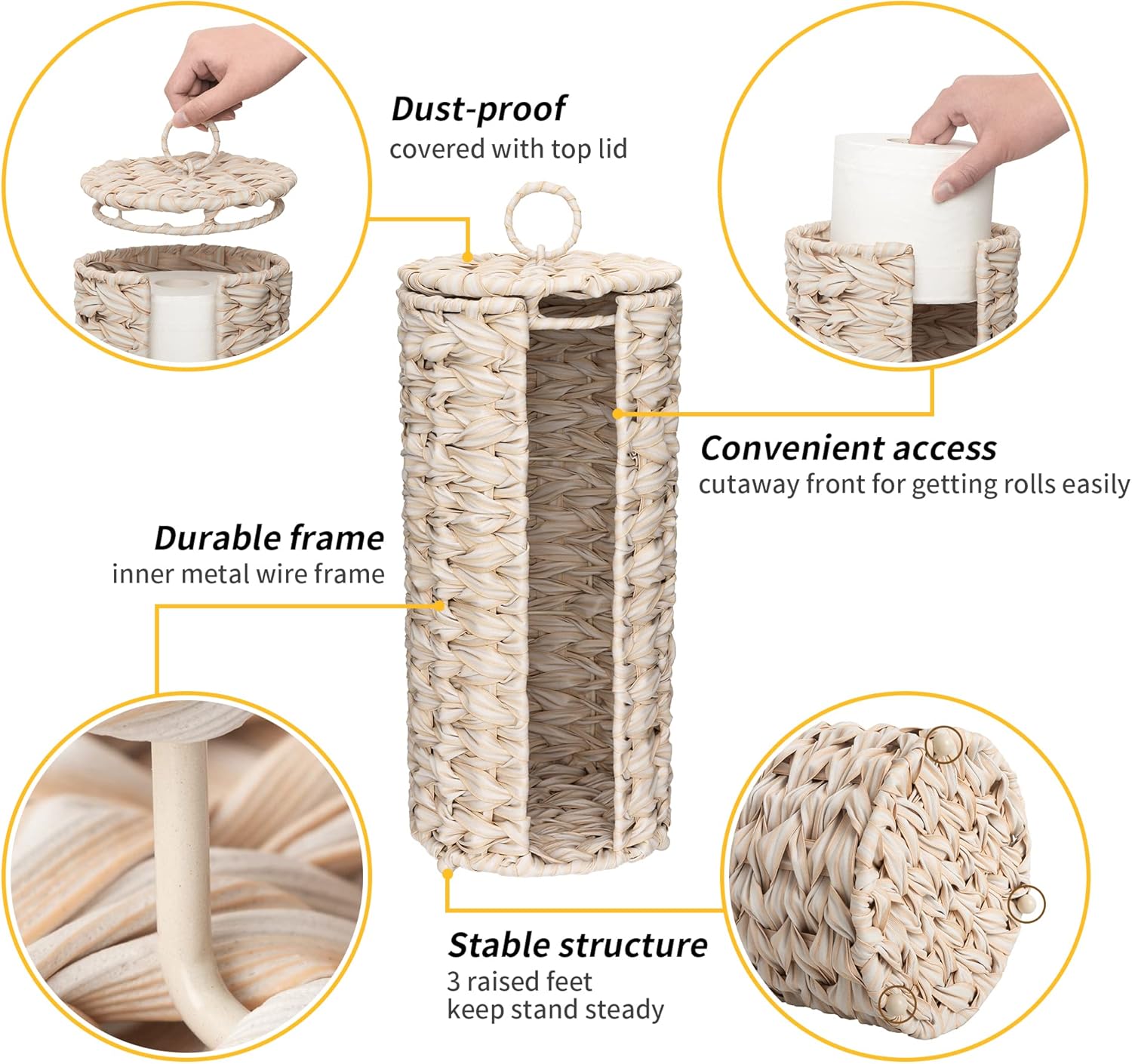 Dust-proof
covered with top lid

Convenient access
cutaway front for getting rolls easily

Durable frame
inner metal wire frame

Stable structure
3 raised feet
keep stand steady