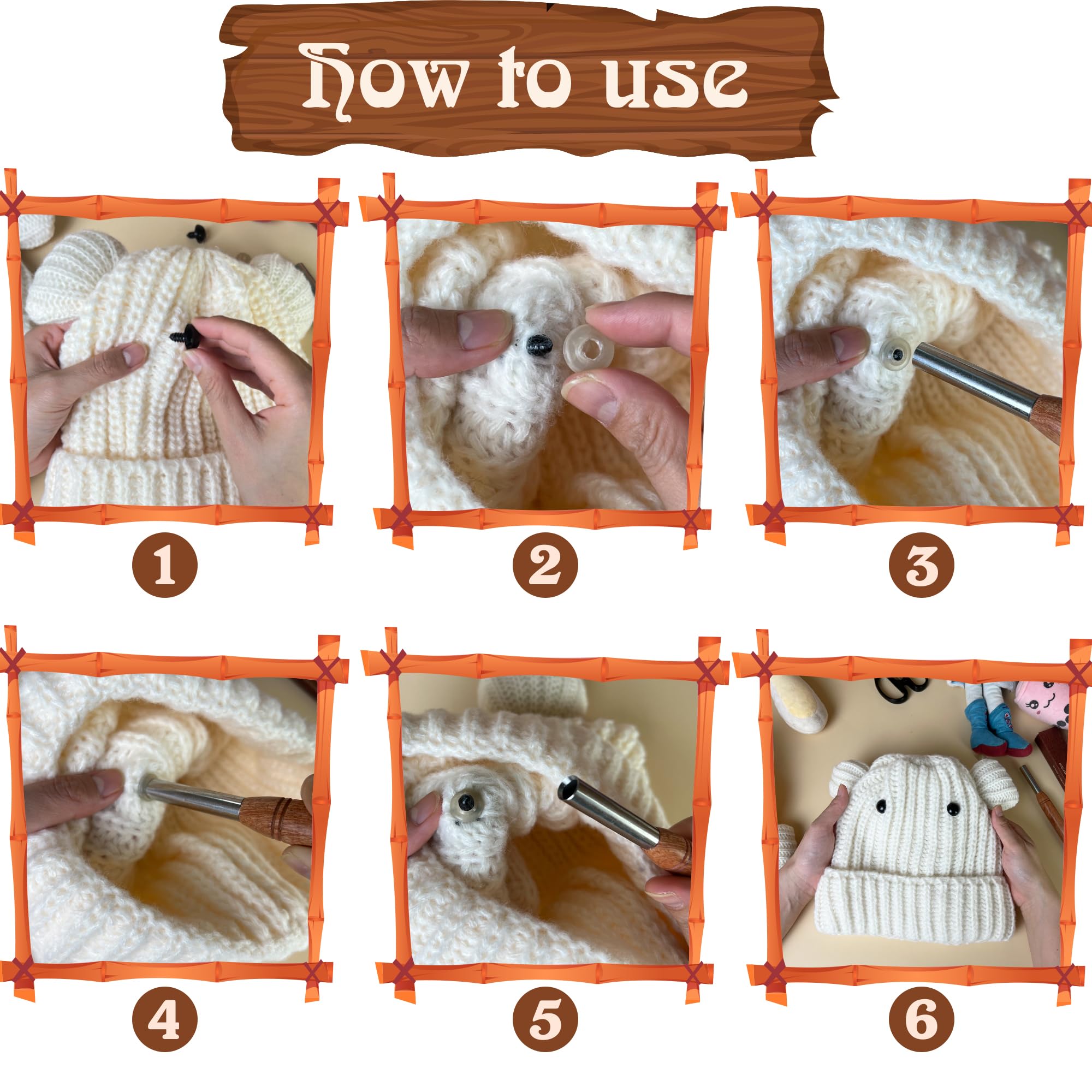 How to use

1

2

3

4

5

6