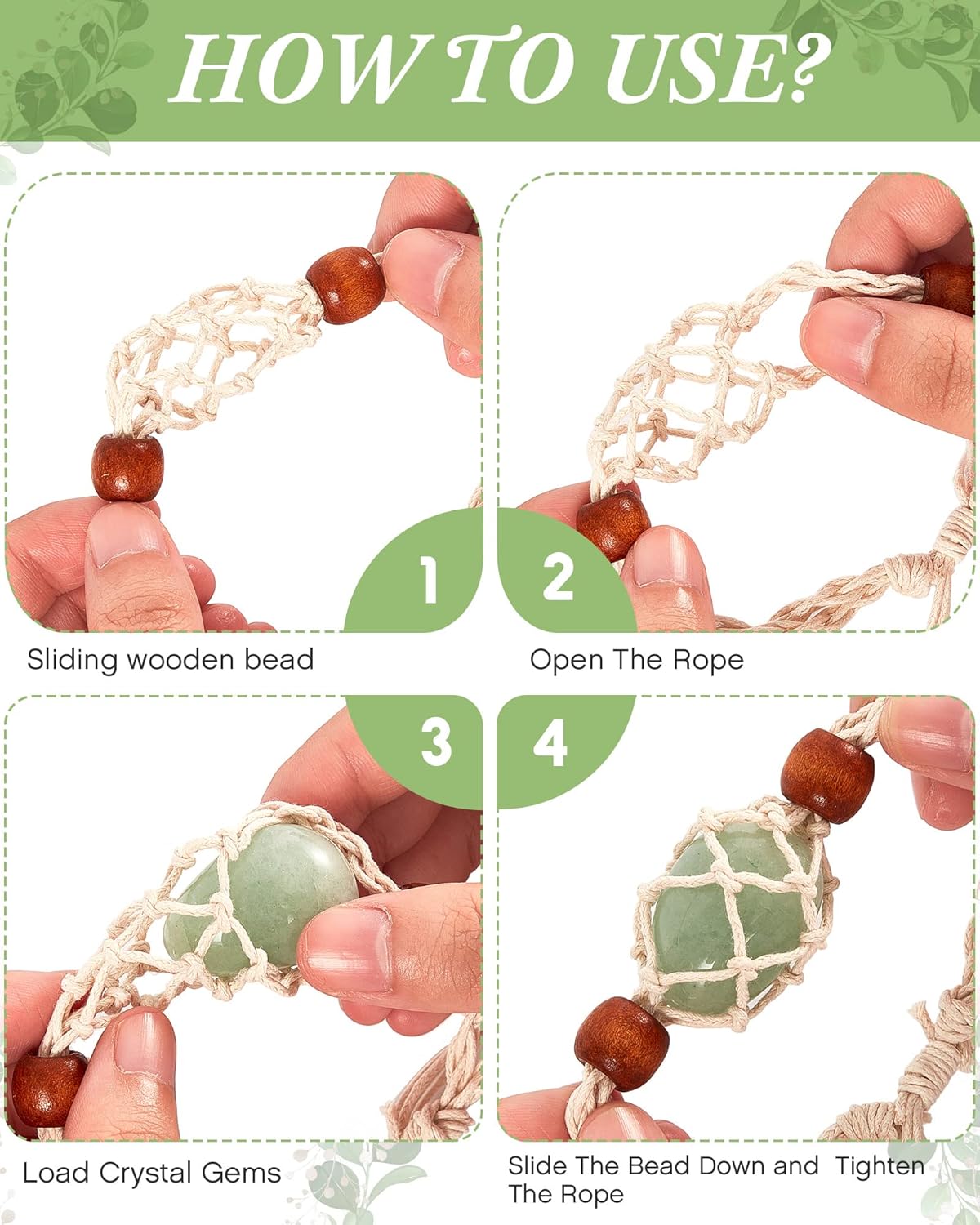 HOW TO USE?

1

Sliding wooden bead

2

Open The Rope

3

Load Crystal Gems

4

Slide The Bead Down and Tighten The Rope