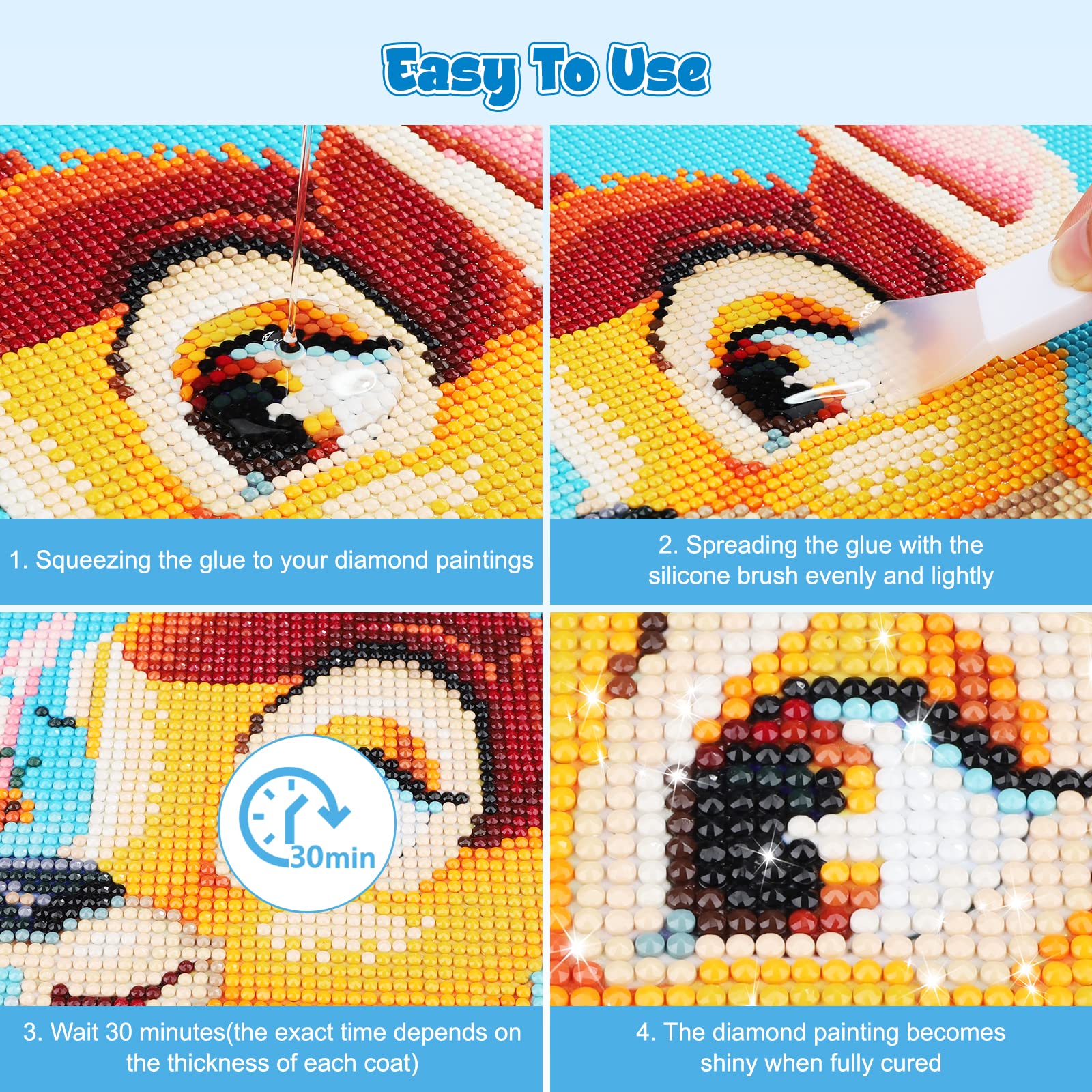 Easy To Use

1. Squeezing the glue to your diamond paintings

2. Spreading the glue with the silicone brush evenly and lightly

30min

3. Wait 30 minutes(the exact time depends on the thickness of each coat)

4. The diamond painting becomes shiny when fully cured