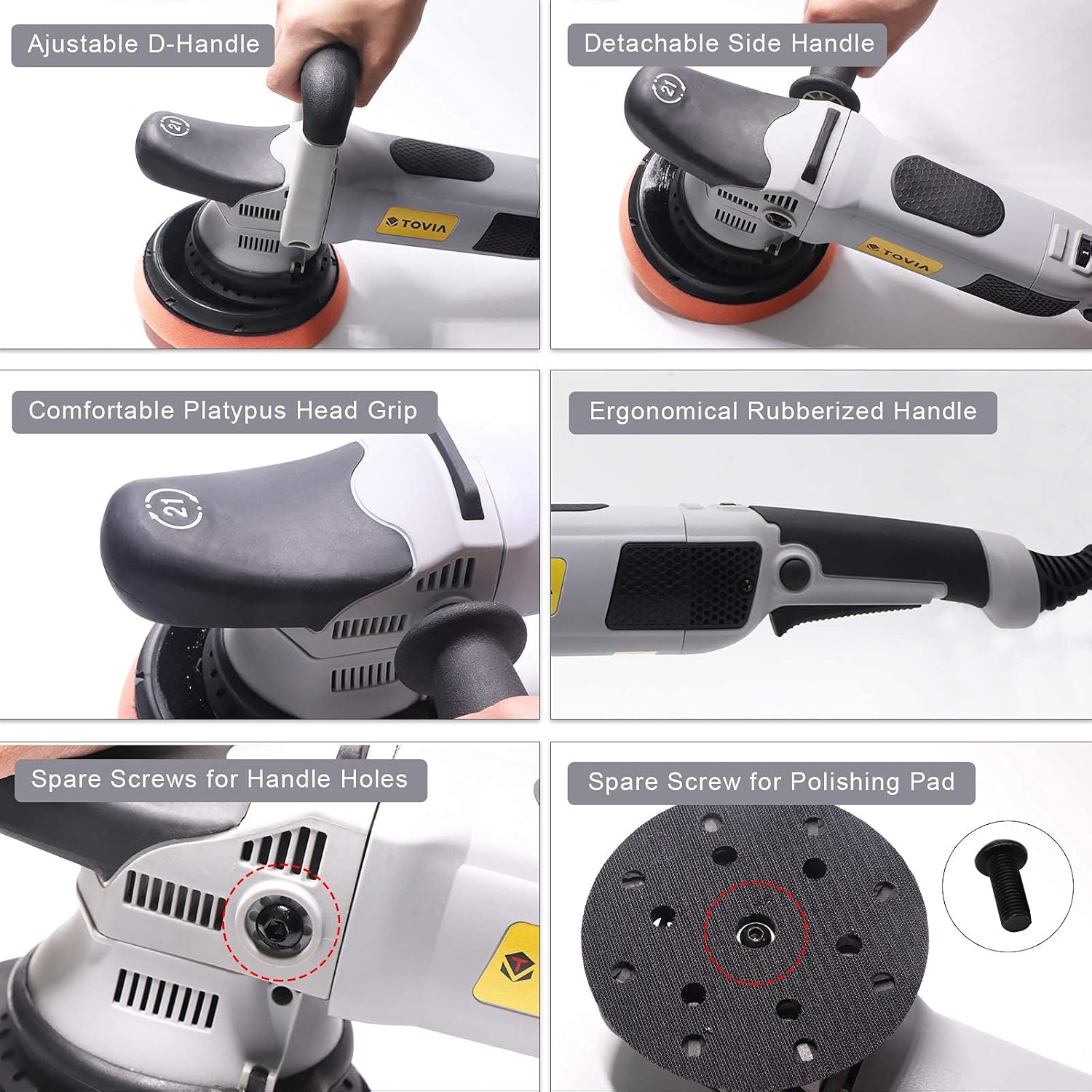 Ajustable D-Handle

21

TOVIA

Detachable Side Handle

21

TOVIA

Comfortable Platypus Head Grip

21

Ergonomical Rubberized Handle

Spare Screws for Handle Holes

Spare Screw for Polishing Pad