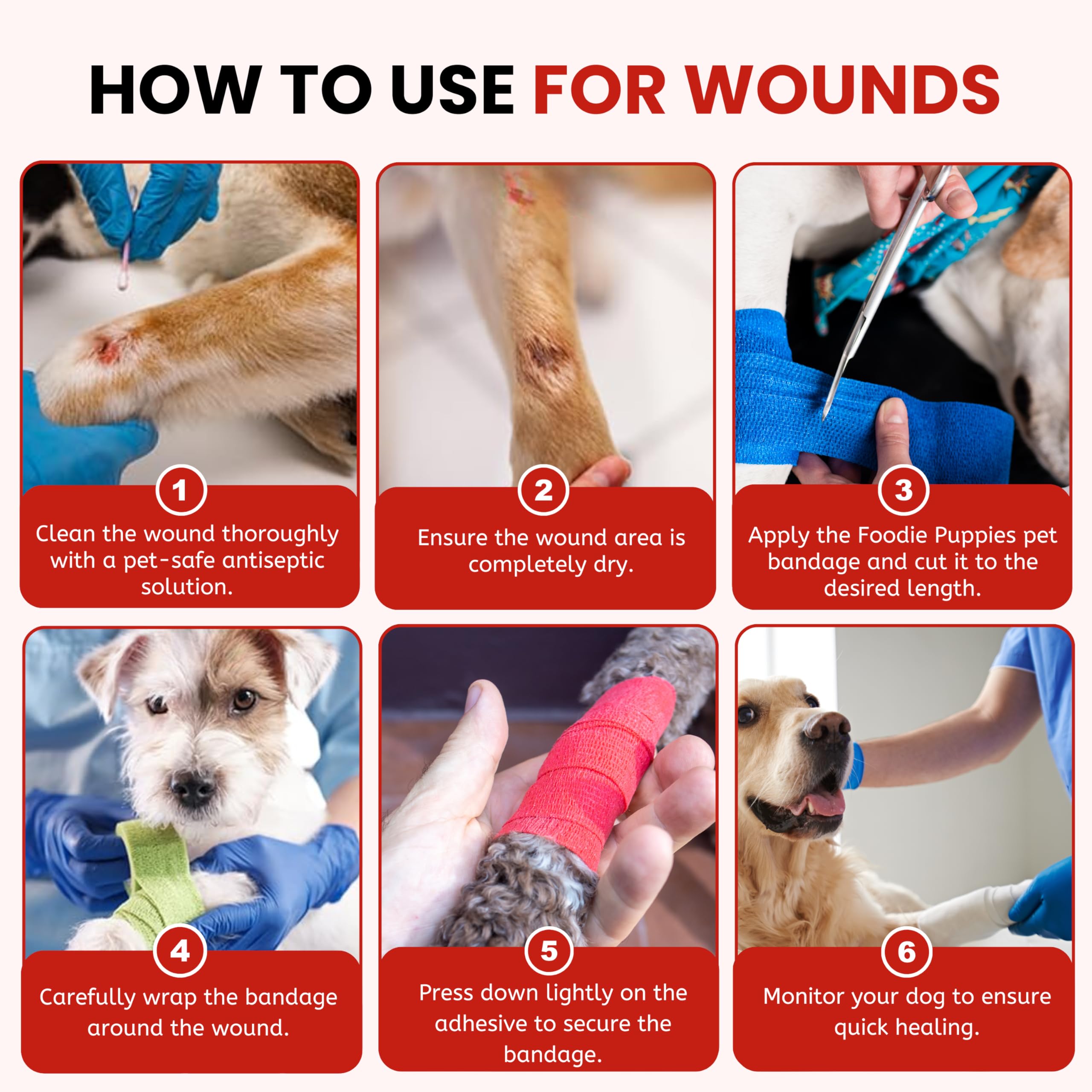 HOW TO USE FOR WOUNDS

1
Clean the wound thoroughly with a pet-safe antiseptic solution.

2
Ensure the wound area is completely dry.

3
Apply the Foodie Puppies pet bandage and cut it to the desired length.

4
Carefully wrap the bandage around the wound.

5
Press down lightly on the adhesive to secure the bandage.

6
Monitor your dog to ensure quick healing.