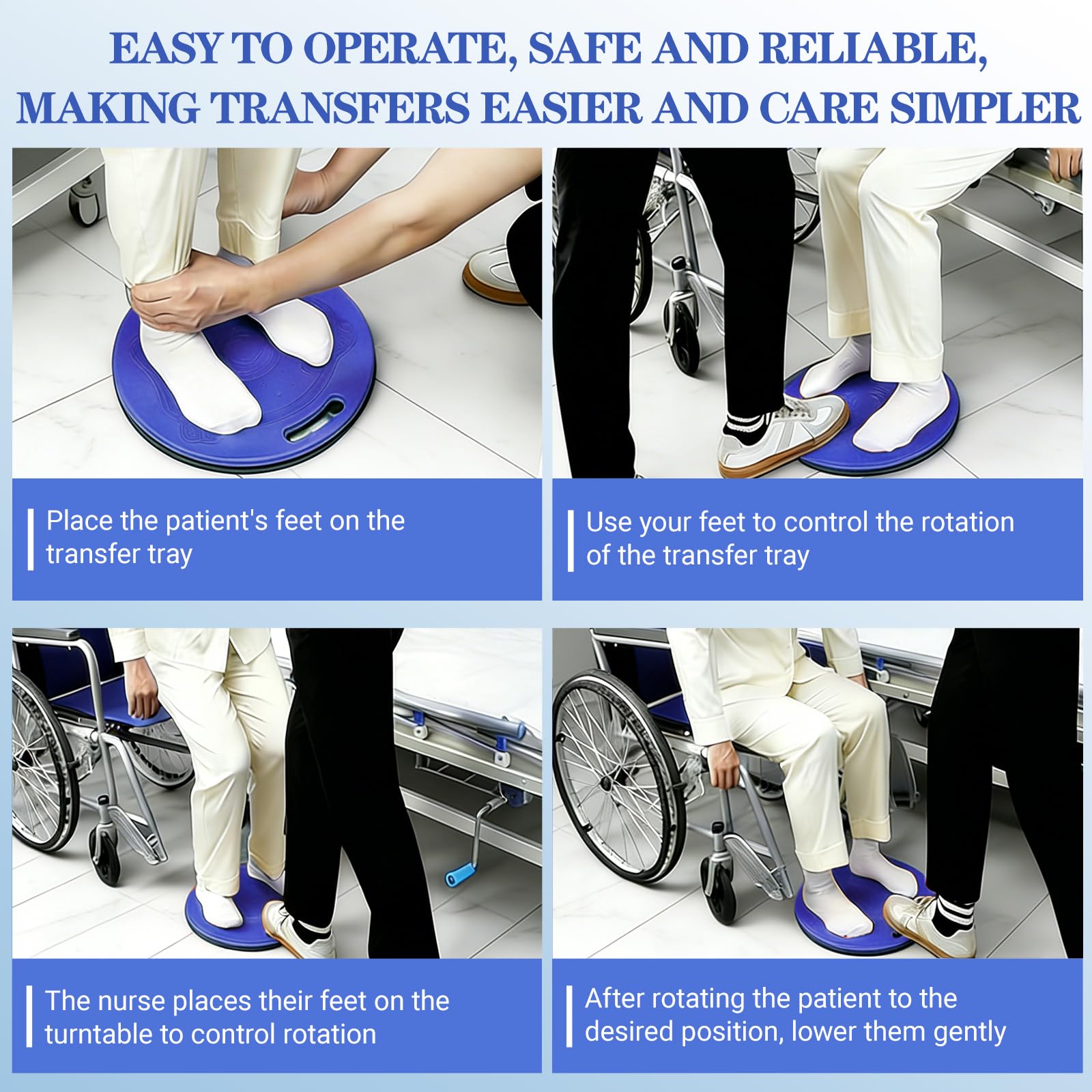 EASY TO OPERATE, SAFE AND RELIABLE, MAKING TRANSFERS EASIER AND CARE SIMPLER

Place the patient's feet on the transfer tray

Use your feet to control the rotation of the transfer tray

The nurse places their feet on the turntable to control rotation

After rotating the patient to the desired position, lower them gently