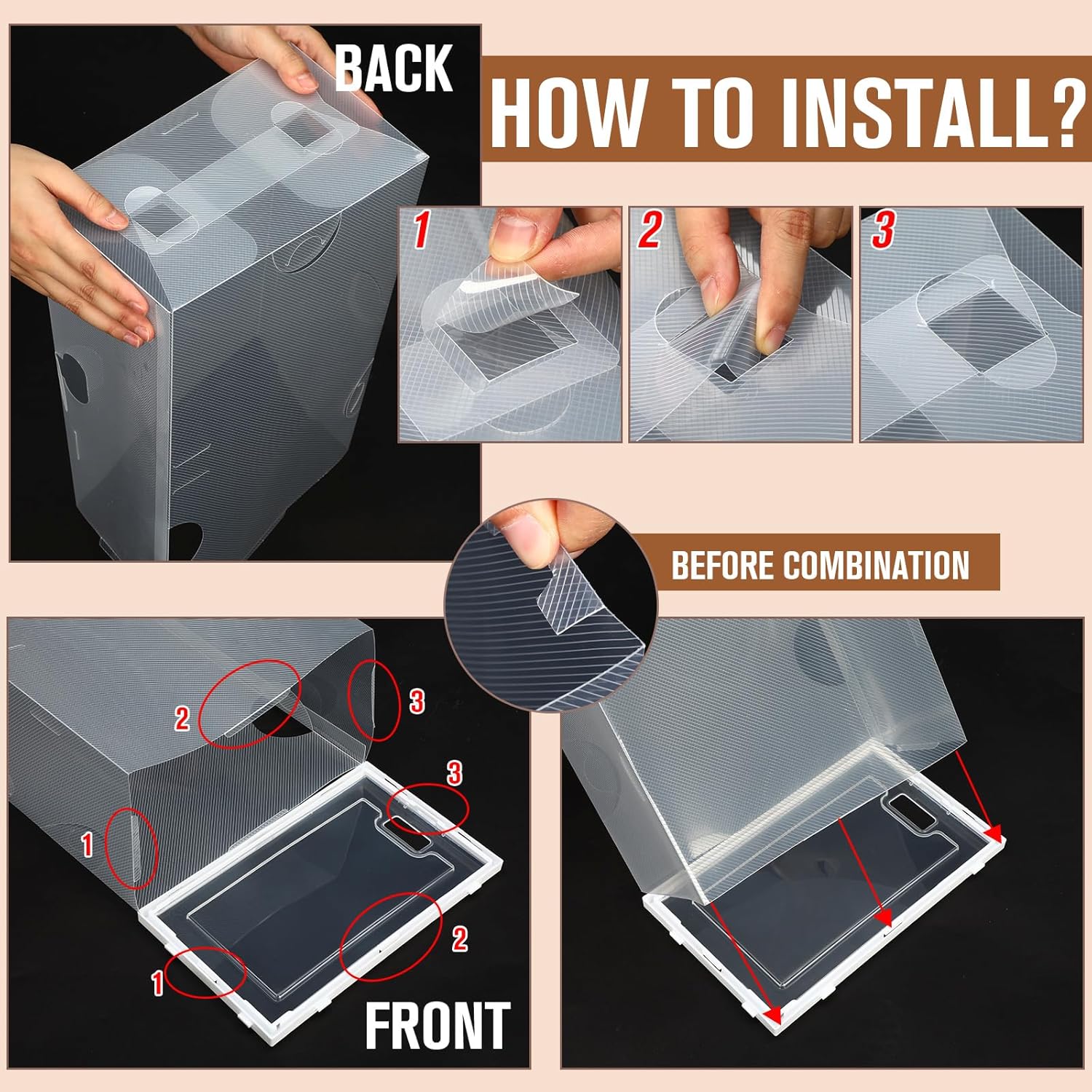 BACK

HOW TO INSTALL?

1

2

3

BEFORE COMBINATION

2

3

3

1

2

1

FRONT