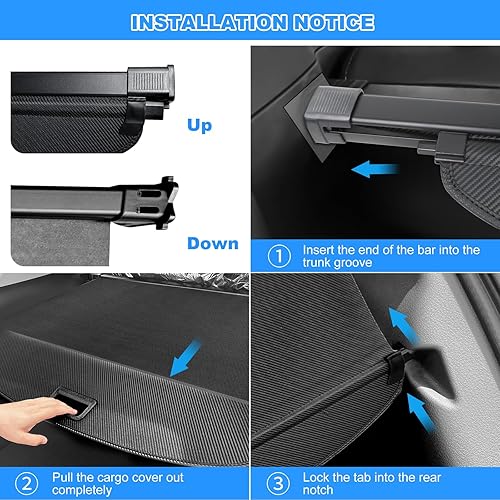 INSTALLATION NOTICE

Up

Down

① Insert the end of the bar into the trunk groove

② Pull the cargo cover out completely

③ Lock the tab into the rear notch