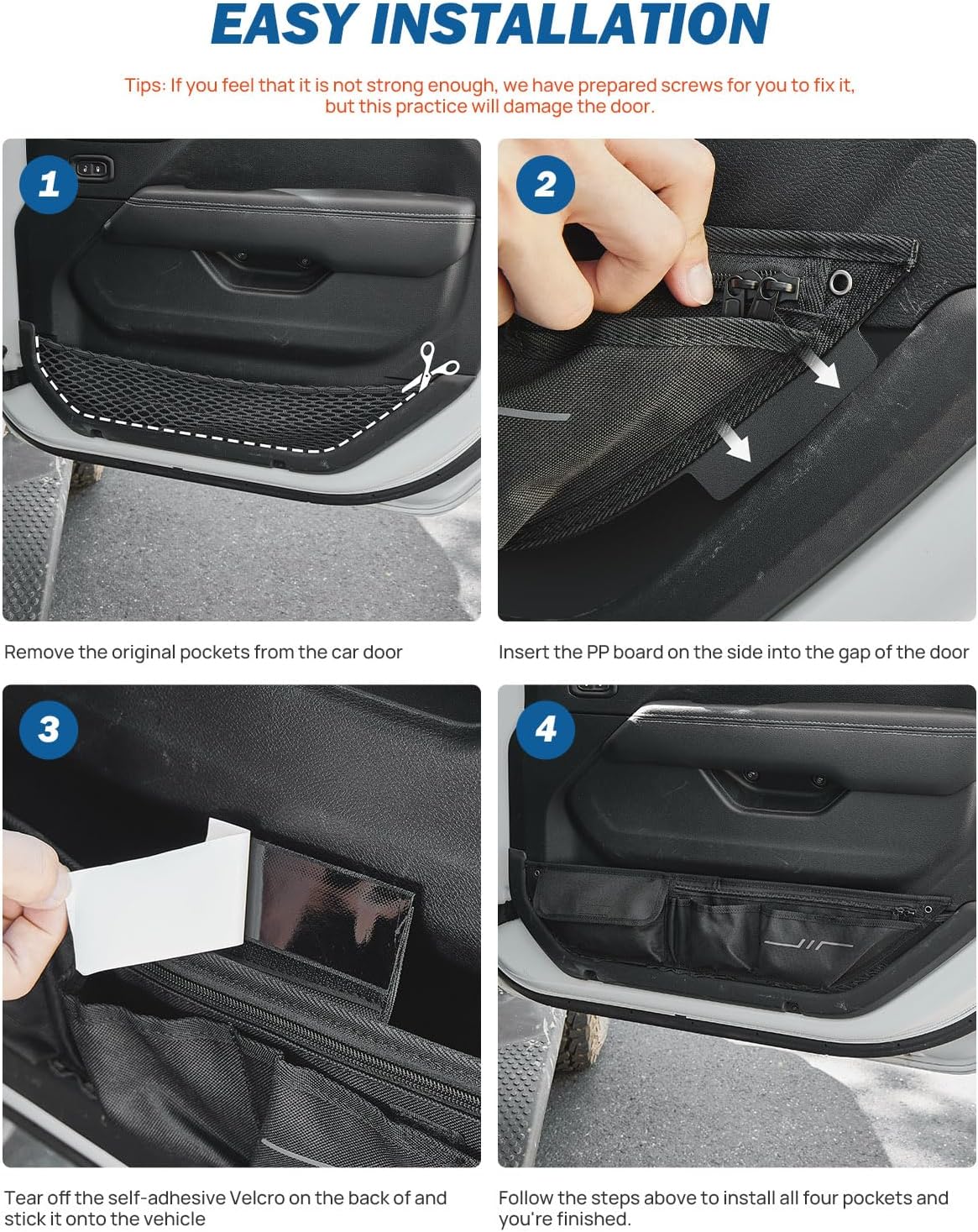 EASY INSTALLATION

Tips: If you feel that it is not strong enough, we have prepared screws for you to fix it, but this practice will damage the door.

1

Remove the original pockets from the car door

2

Insert the PP board on the side into the gap of the door

3

Tear off the self-adhesive Velcro on the back of and stick it onto the vehicle

4

Follow the steps above to install all four pockets and you're finished.