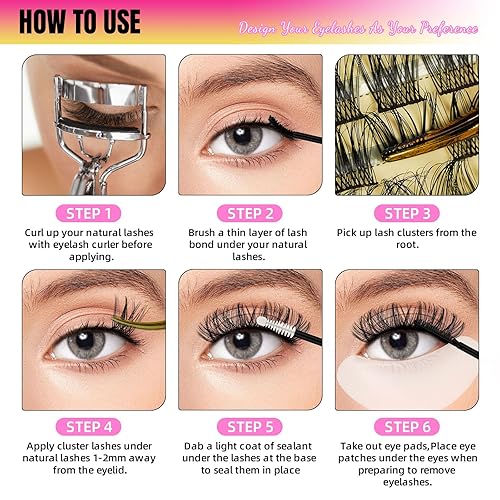 HOW TO USE

Design Your Eyelashes As Your Preference

STEP 1

Curl up your natural lashes with eyelash curler before applying.

STEP 2

Brush a thin layer of lash bond under your natural lashes.

STEP 3

Pick up lash clusters from the root.

STEP 4

Apply cluster lashes under natural lashes 1-2mm away from the eyelid.

STEP 5

Dab a light coat of sealant under the lashes at the base to seal them in place

STEP 6

Take out eye pads,Place eye patches under the eyes when preparing to remove eyelashes.