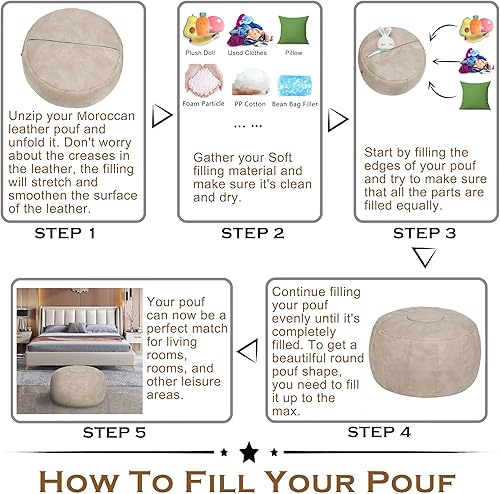 Unzip your Moroccan leather pouf and unfold it. Don't worry about the creases in the leather, the filling will stretch and smoothen the surface of the leather.

STEP 1

Plush Doll
Used Clothes
Pillow
Foam Particle
PP Cotton
Bean Bag Filler
... ...

Gather your Soft filling material and make sure it's clean and dry.

STEP 2

Start by filling the edges of your pouf and try to make sure that all the parts are filled equally.

STEP 3

Continue filling your pouf evenly until it's completely filled. To get a beautiful round pouf shape, you need to fill it up to the max.

STEP 4

Your pouf can now be a perfect match for living rooms, rooms, and other leisure areas.

STEP 5

HOW TO FILL YOUR POUF