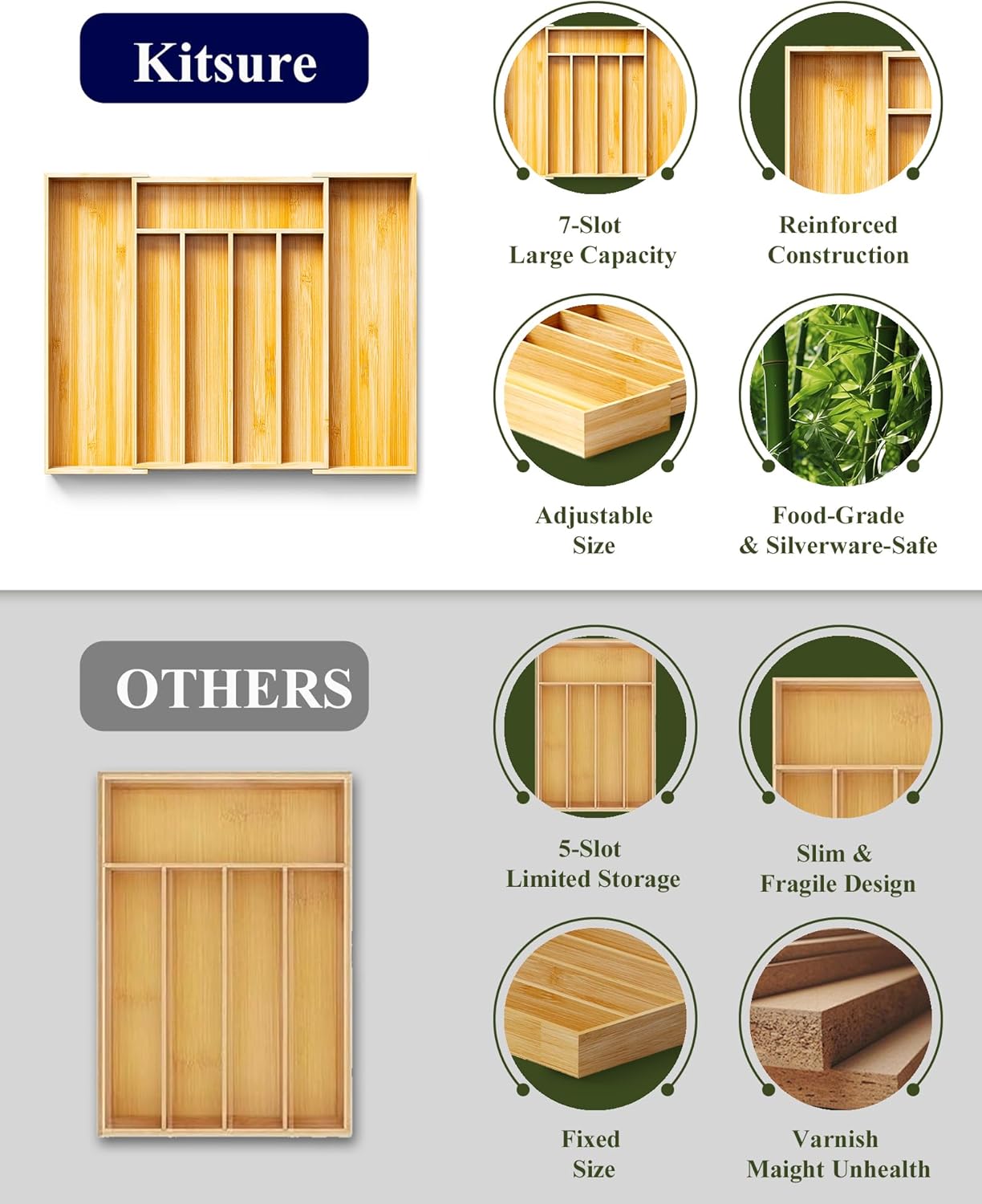 Kitsure

7-Slot
Large Capacity

Reinforced
Construction

Adjustable
Size

Food-Grade
& Silverware-Safe

OTHERS

5-Slot
Limited Storage

Slim &
Fragile Design

Fixed
Size

Varnish
Maight Unhealth