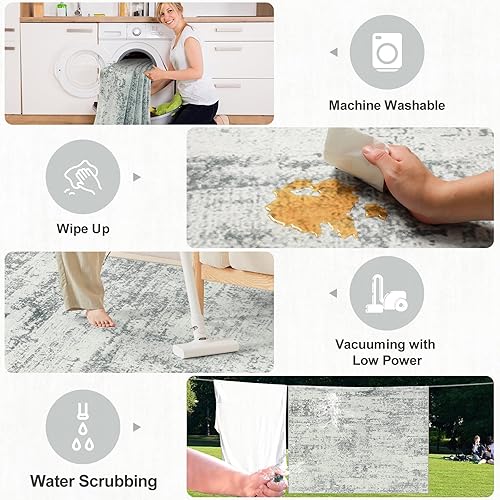 Machine Washable

Wipe Up

Vacuuming with Low Power

Water Scrubbing