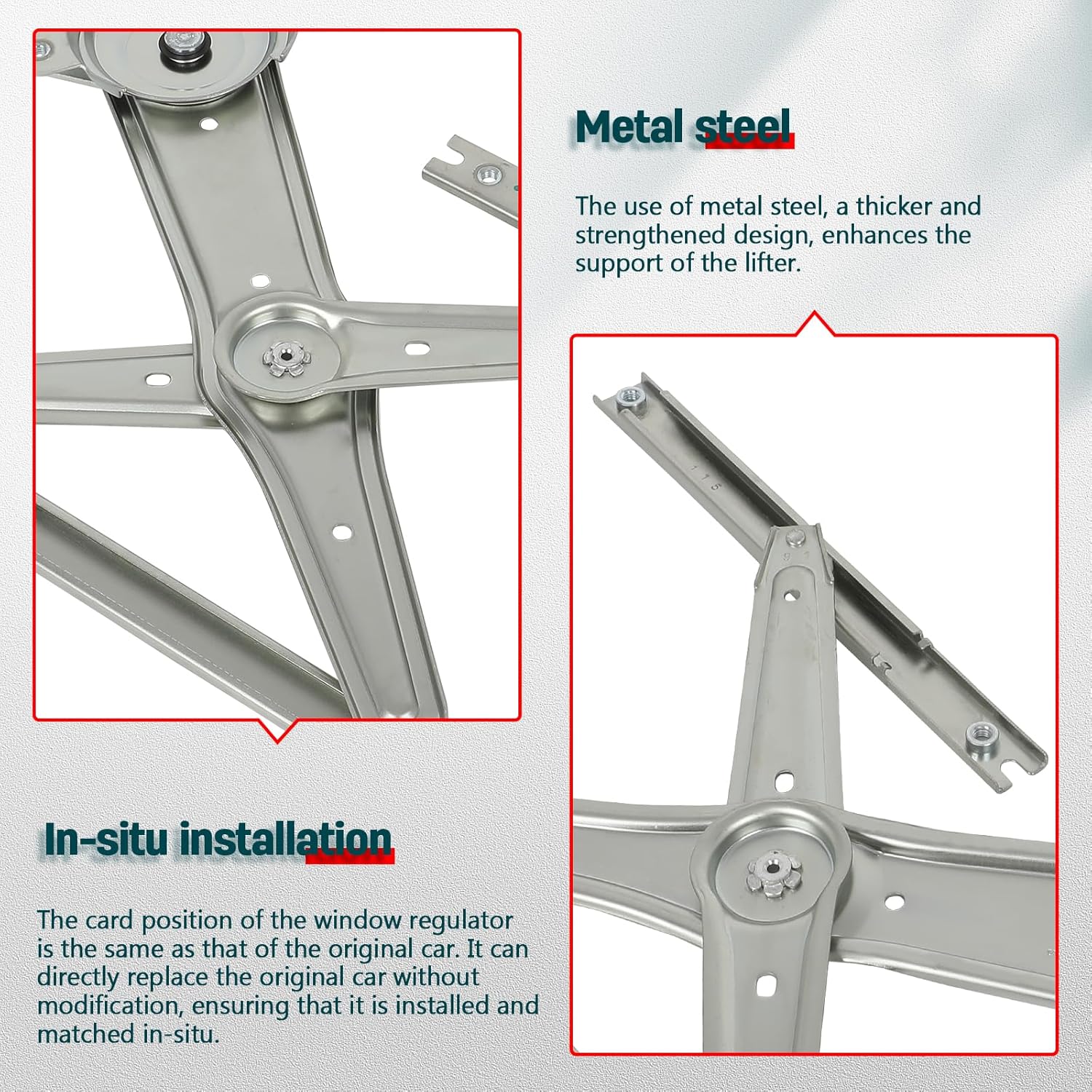 Metal steel

The use of metal steel, a thicker and strengthened design, enhances the support of the lifter.

In-situ installation

The card position of the window regulator is the same as that of the original car. It can directly replace the original car without modification, ensuring that it is installed and matched in-situ.