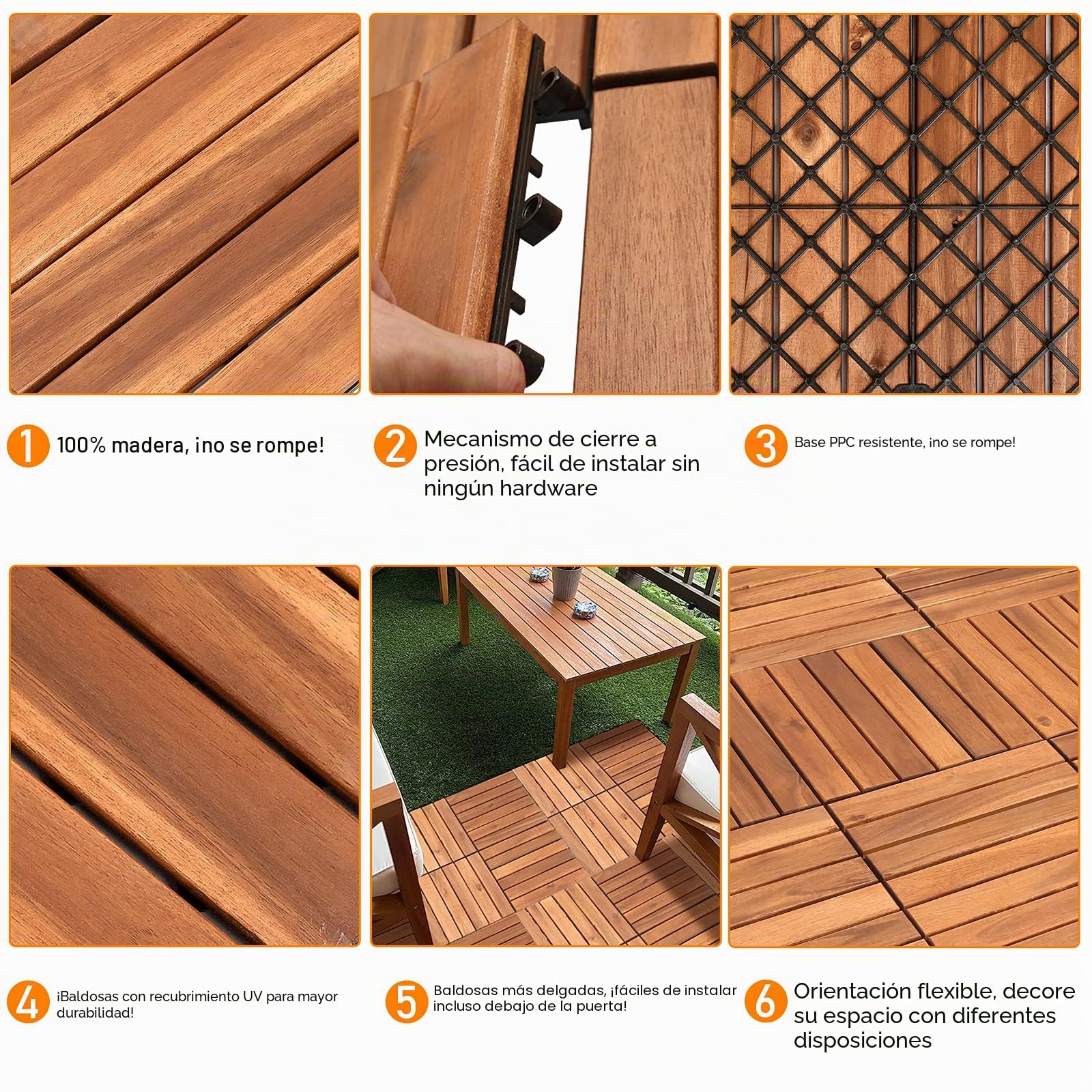 1 100% madera, ¡no se rompe!

2 Mecanismo de cierre a presión, fácil de instalar sin ningún hardware

3 Base PPC resistente, ¡no se rompe!

4 ¡Baldosas con recubrimiento UV para mayor durabilidad!

5 Baldosas más delgadas, ¡fáciles de instalar incluso debajo de la puerta!

6 Orientación flexible, decore su espacio con diferentes disposiciones