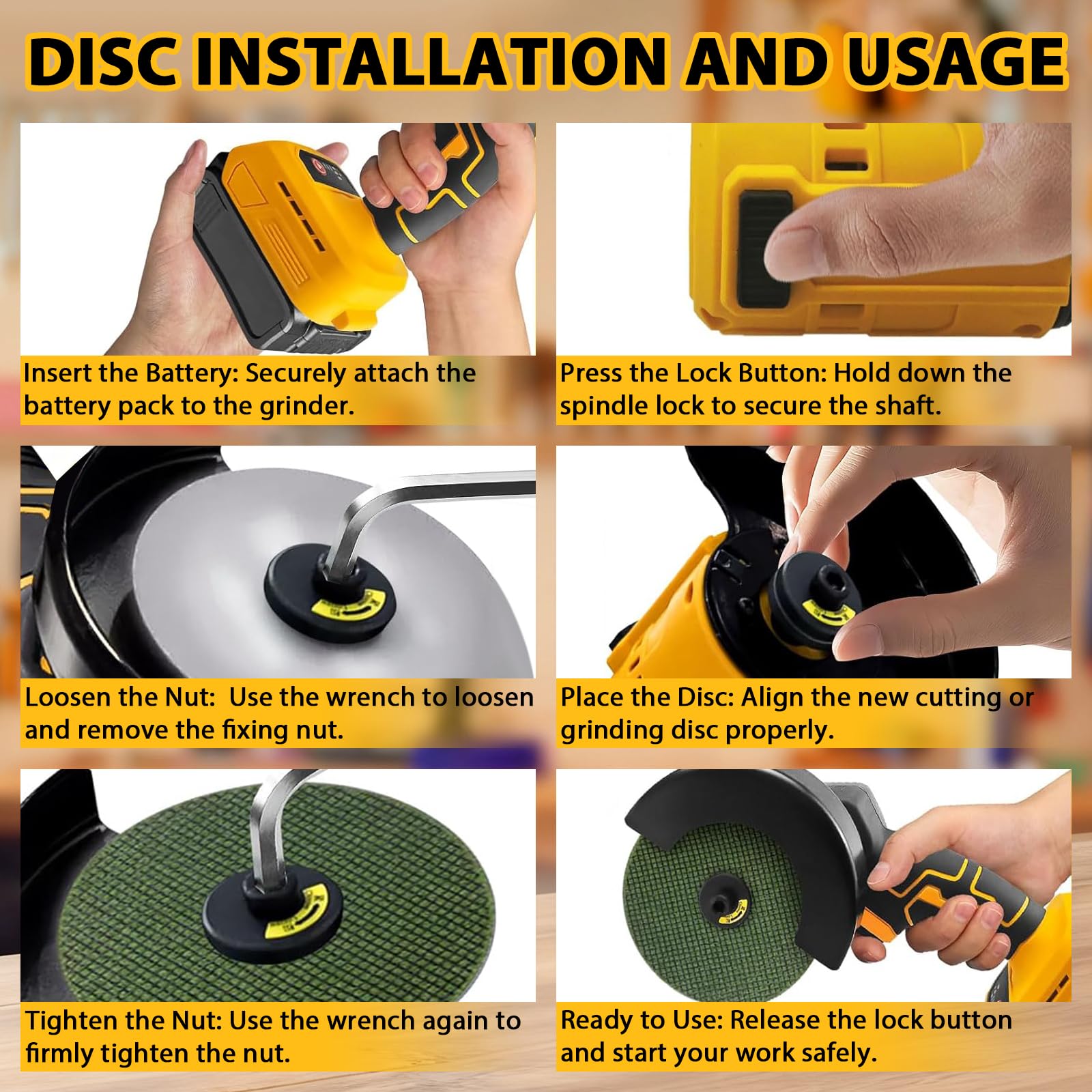 DISC INSTALLATION AND USAGE

Insert the Battery: Securely attach the battery pack to the grinder.

Press the Lock Button: Hold down the spindle lock to secure the shaft.

Loosen the Nut:  Use the wrench to loosen and remove the fixing nut.

Place the Disc: Align the new cutting or grinding disc properly.

Tighten the Nut: Use the wrench again to firmly tighten the nut.

Ready to Use: Release the lock button and start your work safely.