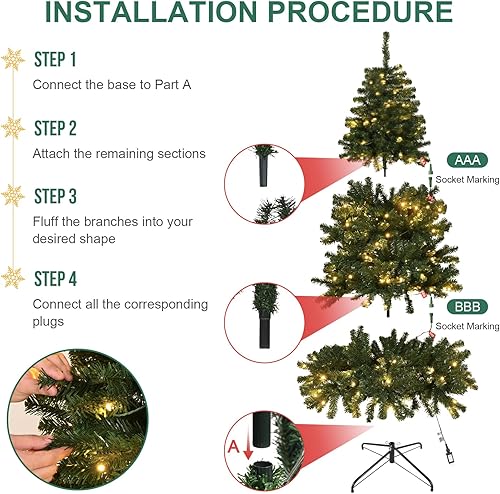 INSTALLATION PROCEDURE

STEP 1
Connect the base to Part A

STEP 2
Attach the remaining sections

STEP 3
Fluff the branches into your desired shape

STEP 4
Connect all the corresponding plugs

AAA
Socket Marking

BBB
Socket Marking

A