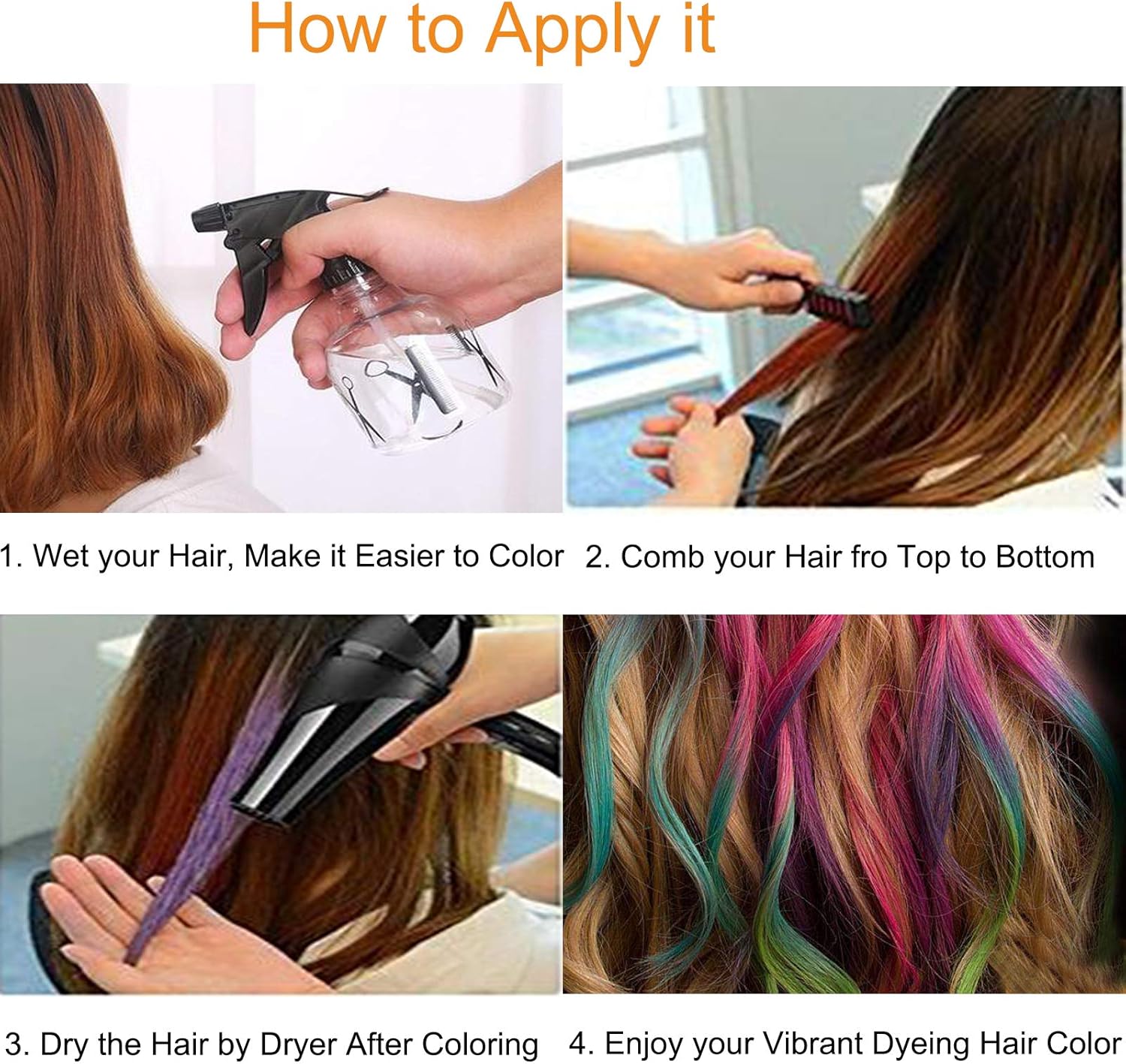 How to Apply it

1. Wet your Hair, Make it Easier to Color

2. Comb your Hair fro Top to Bottom

3. Dry the Hair by Dryer After Coloring

4. Enjoy your Vibrant Dyeing Hair Color