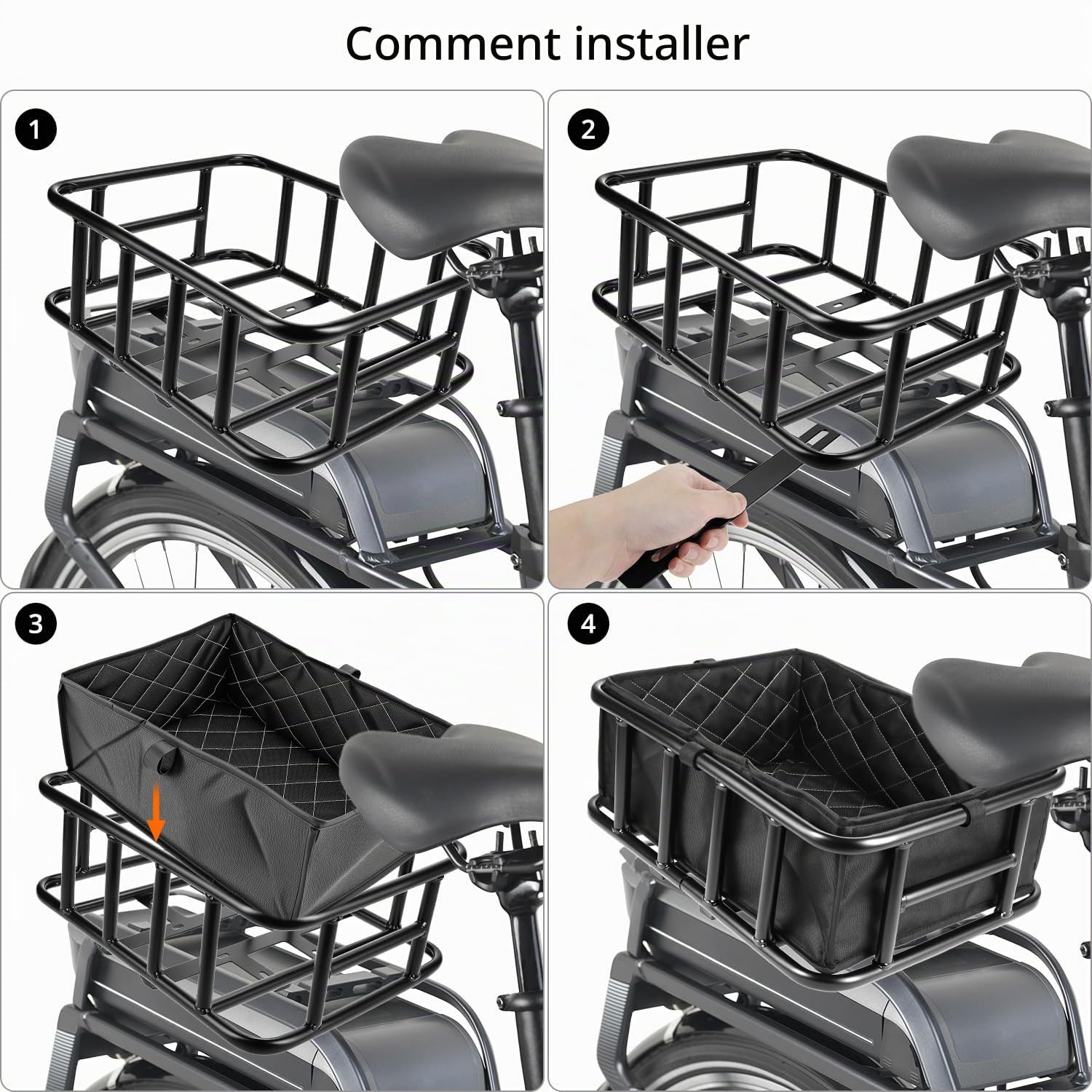 Comment installer

1

2

3

4