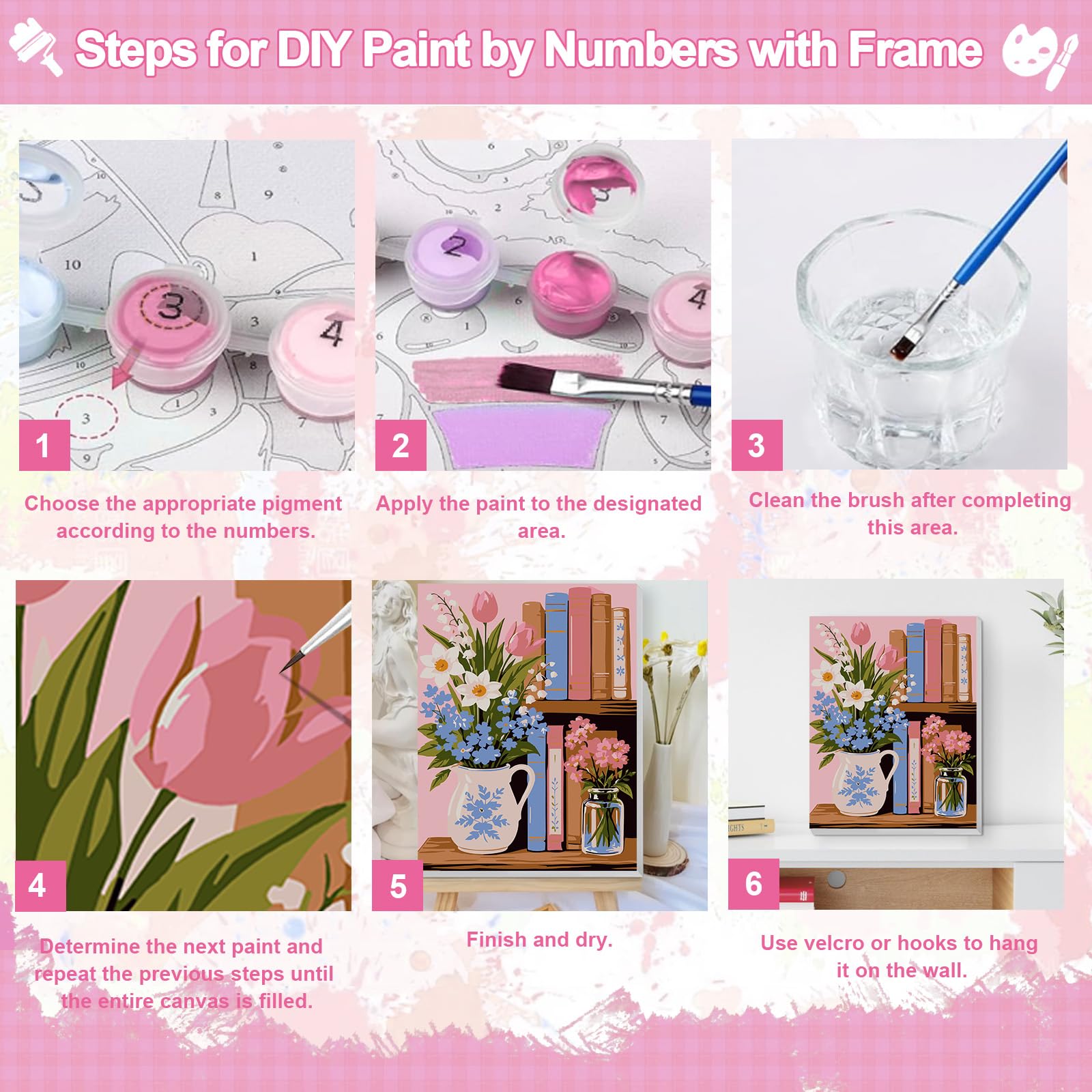 Steps for DIY Paint by Numbers with Frame

1

Choose the appropriate pigment according to the numbers.

2

Apply the paint to the designated area.

3

Clean the brush after completing this area.

4

Determine the next paint and repeat the previous steps until the entire canvas is filled.

5

Finish and dry.

6

Use velcro or hooks to hang it on the wall.