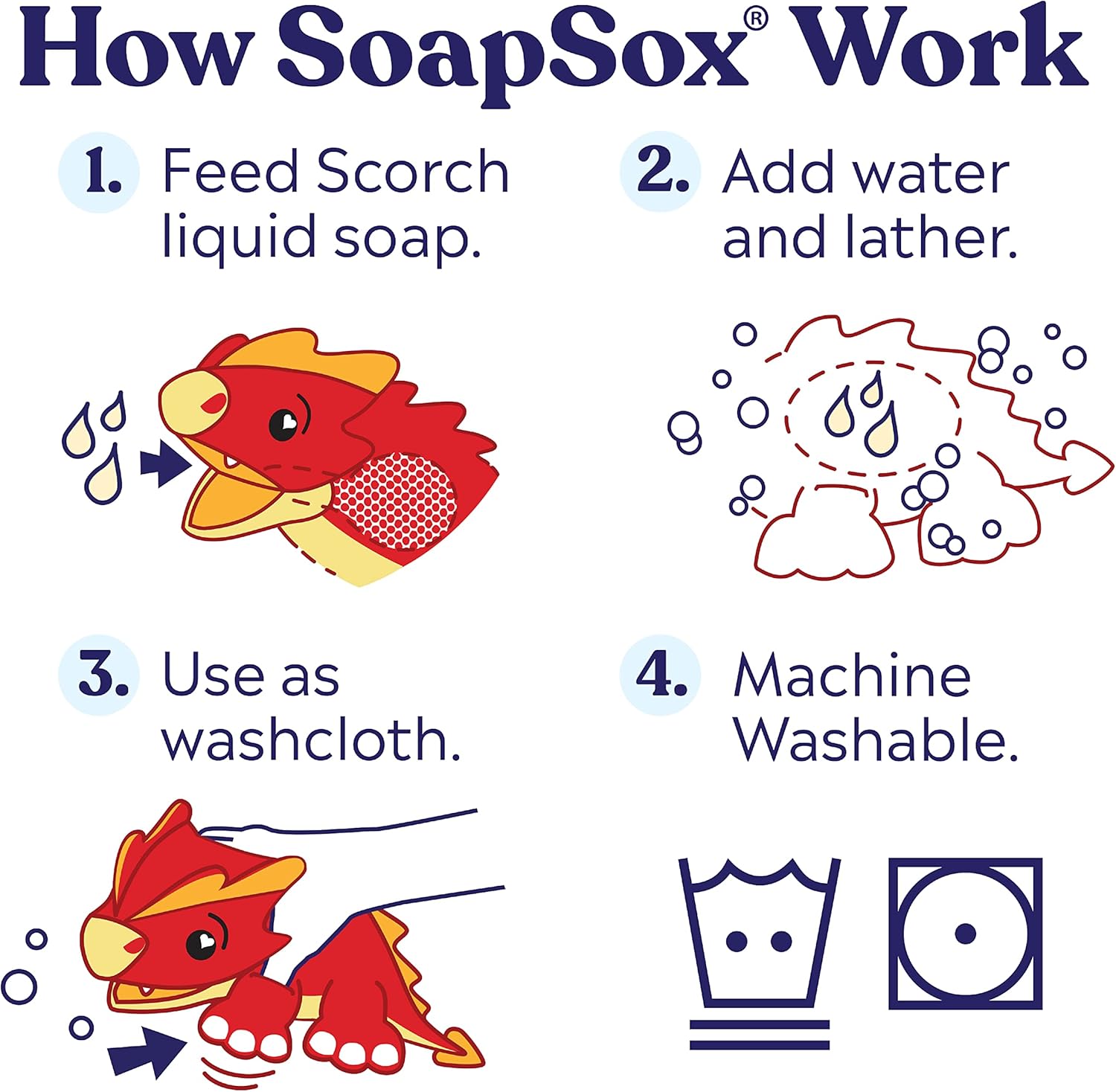 How SoapSox® Work

1. Feed Scorch liquid soap.

2. Add water and lather.

3. Use as washcloth.

4. Machine Washable.