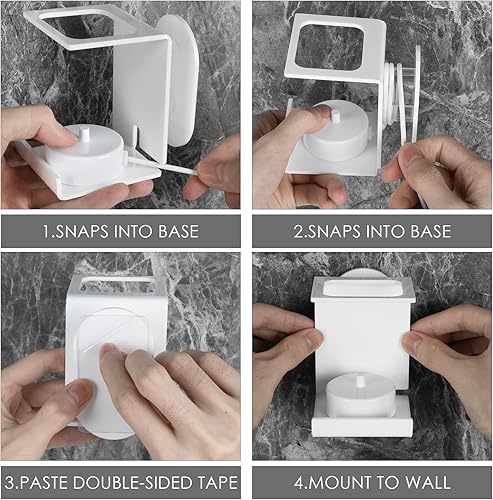 1.SNAPS INTO BASE

2.SNAPS INTO BASE

3.PASTE DOUBLE-SIDED TAPE

4.MOUNT TO WALL