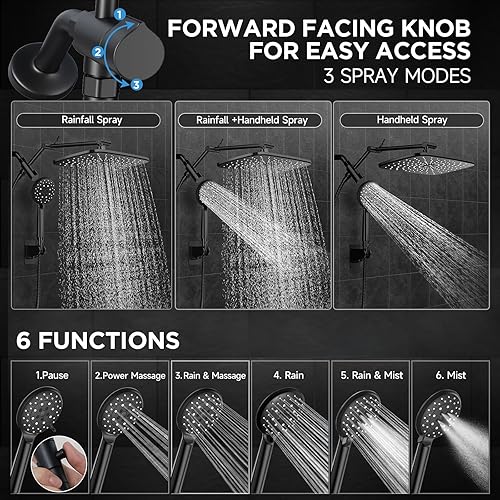 1
2
3

FORWARD FACING KNOB FOR EASY ACCESS
3 SPRAY MODES

Rainfall Spray

Rainfall +Handheld Spray

Handheld Spray

6 FUNCTIONS

1.Pause

2.Power Massage

3.Rain & Massage

4. Rain

5. Rain & Mist

6. Mist