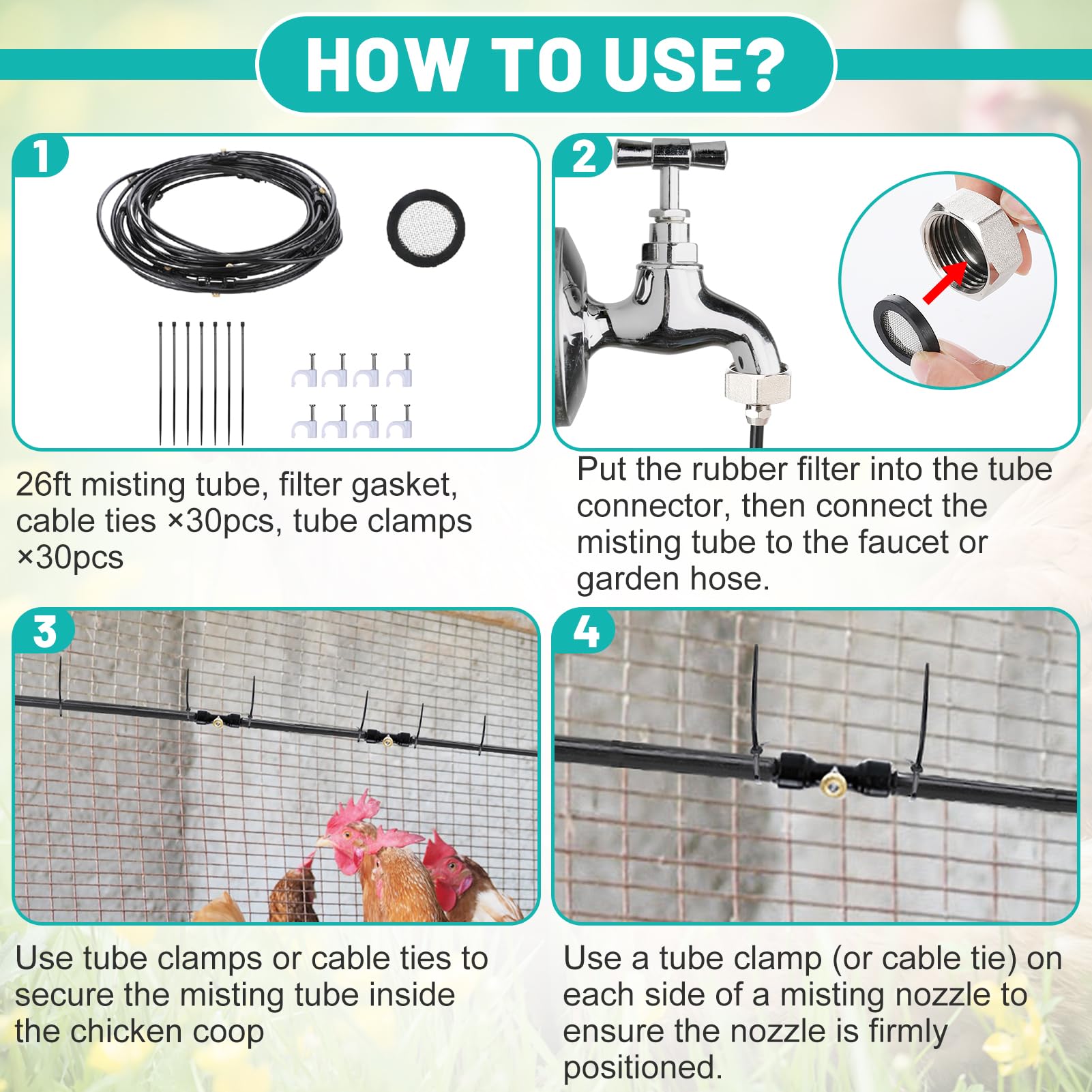 HOW TO USE?

1

26ft misting tube, filter gasket, cable ties ×30pcs, tube clamps ×30pcs

2

Put the rubber filter into the tube connector, then connect the misting tube to the faucet or garden hose.

3

Use tube clamps or cable ties to secure the misting tube inside the chicken coop

4

Use a tube clamp (or cable tie) on each side of a misting nozzle to ensure the nozzle is firmly positioned.