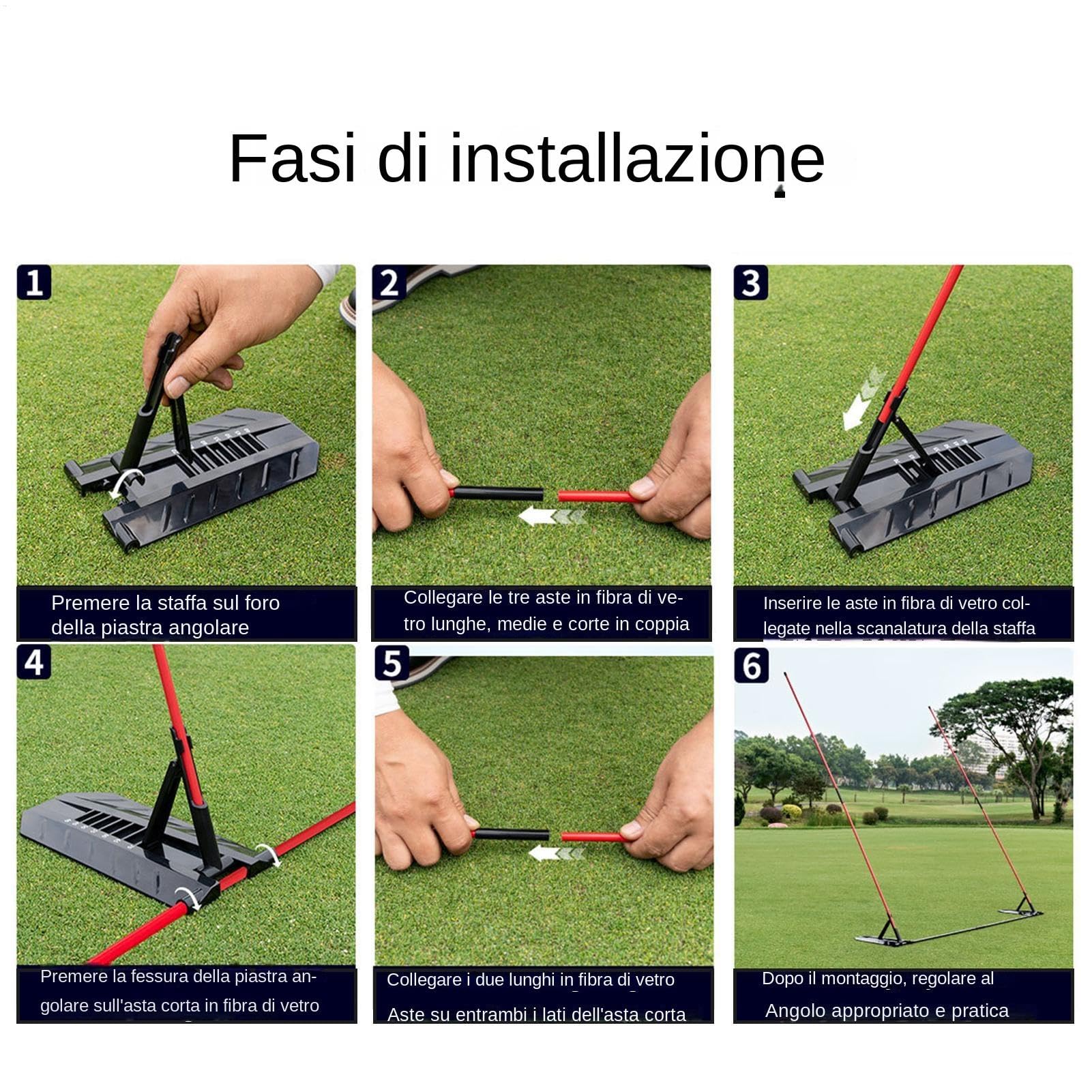 Fasi di installazione

1

Premere la staffa sul foro della piastra angolare

2

Collegare le tre aste in fibra di vetro lunghe, medie e corte in coppia

3

Inserire le aste in fibra di vetro collegate nella scanalatura della staffa

4

Premere la fessura della piastra angolare sull'asta corta in fibra di vetro

5

Collegare i due lunghi in fibra di vetro

Aste su entrambi i lati dell'asta corta

6

Dopo il montaggio, regolare al

Angolo appropriato e pratica