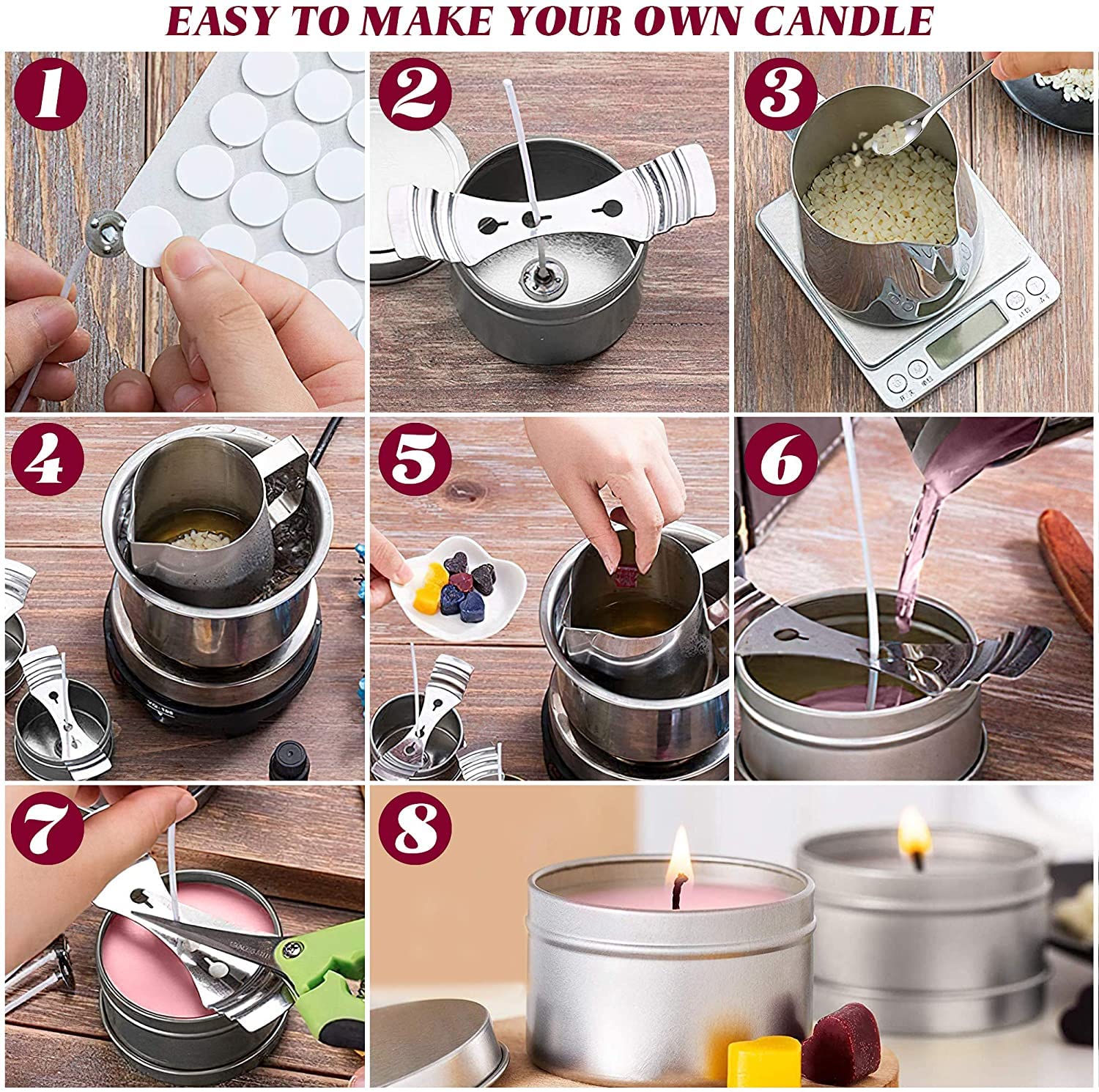 EASY TO MAKE YOUR OWN CANDLE

1

2

3

4

5

6

7

8