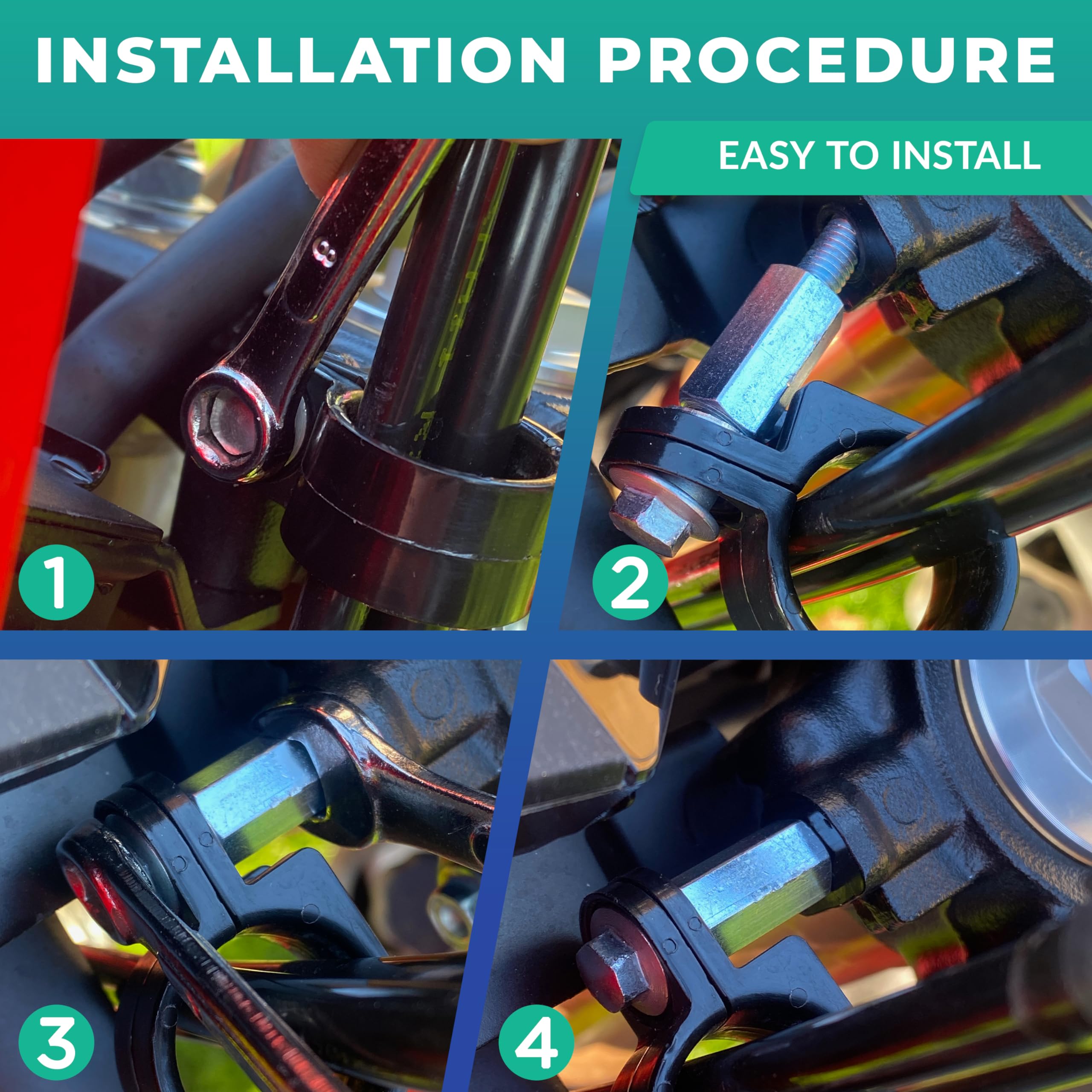 INSTALLATION PROCEDURE

EASY TO INSTALL

8

1

2

3

4