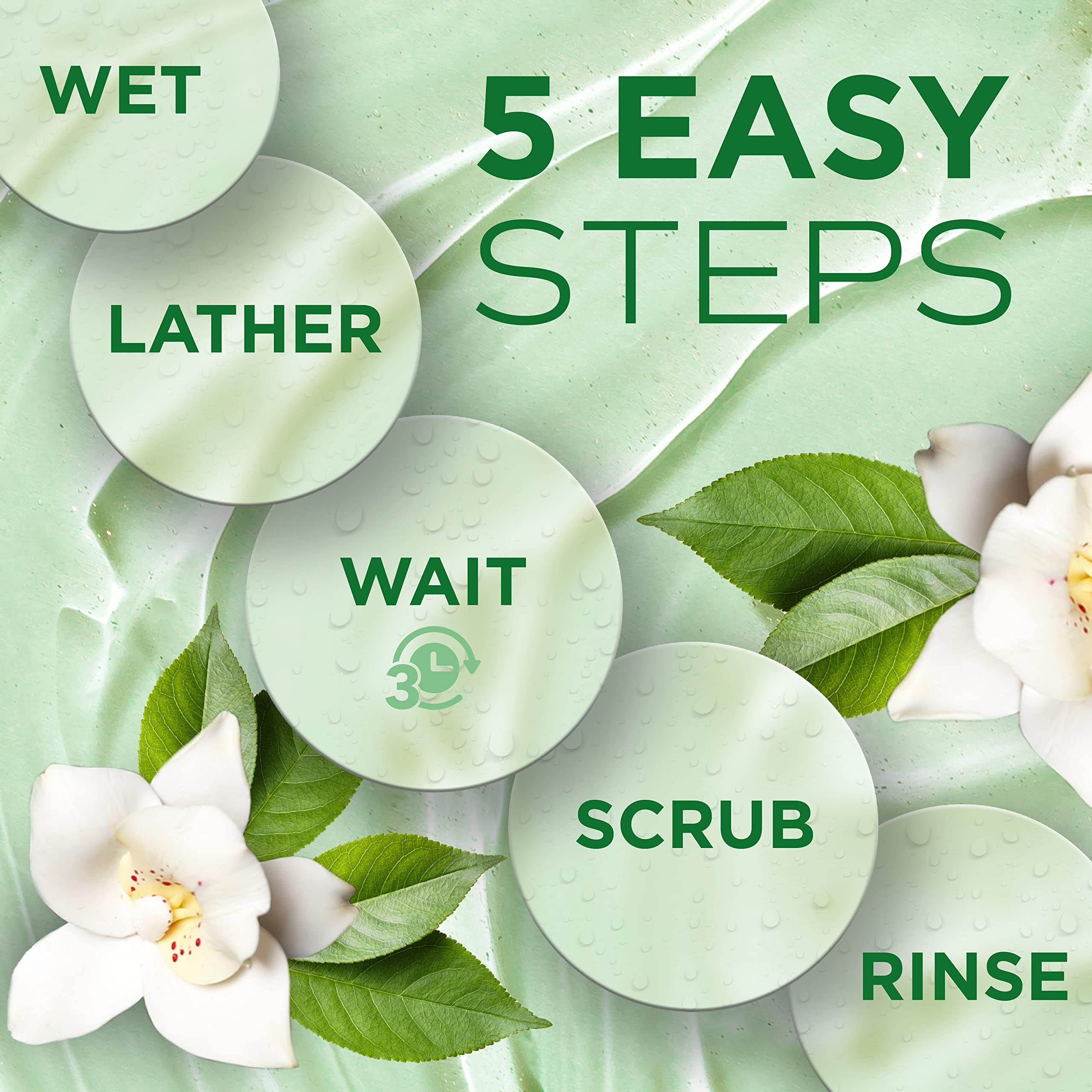 5 EASY STEPS

WET

LATHER

WAIT

3

SCRUB

RINSE