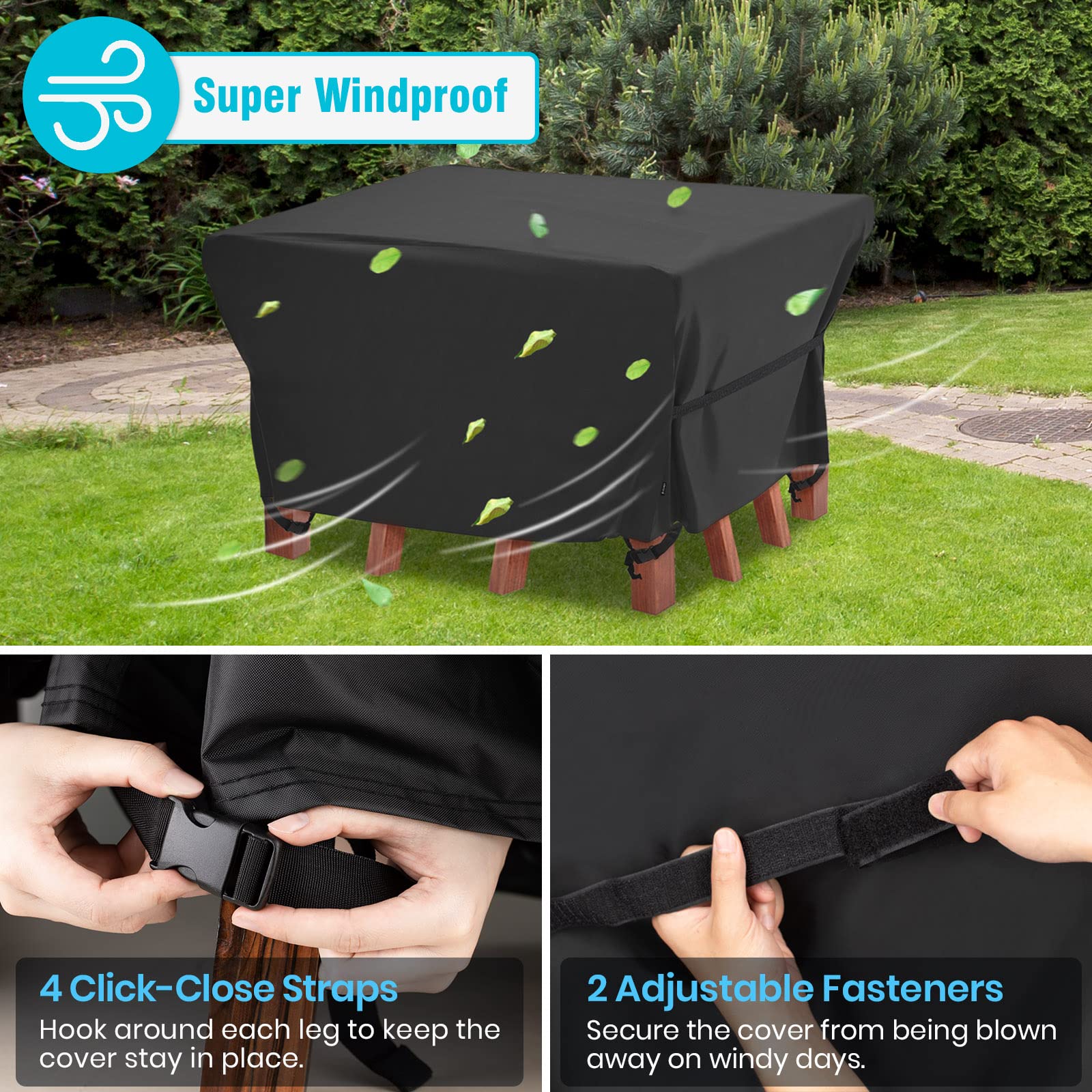 Super Windproof

4 Click-Close Straps
Hook around each leg to keep the cover stay in place.

2 Adjustable Fasteners
Secure the cover from being blown away on windy days.