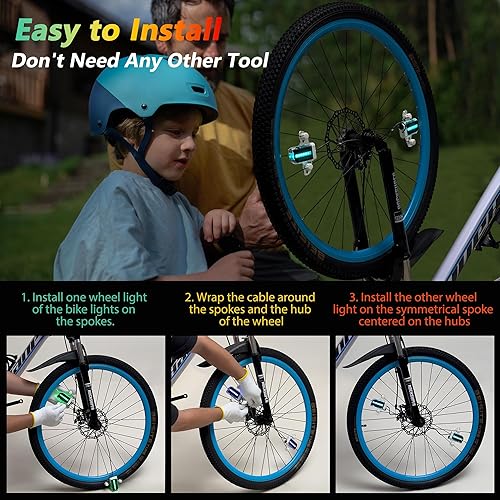 Easy to Install
Don't Need Any Other Tool

1. Install one wheel light of the bike lights on the spokes.

2. Wrap the cable around the spokes and the hub of the wheel

3. Install the other wheel light on the symmetrical spoke centered on the hubs