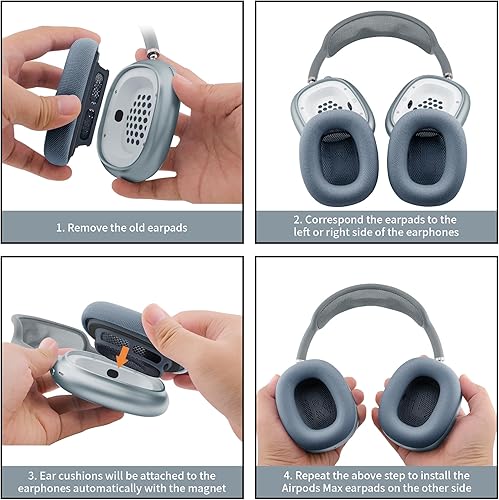 1. Remove the old earpads

2. Correspond the earpads to the left or right side of the earphones

3. Ear cushions will be attached to the earphones automatically with the magnet

4. Repeat the above step to install the Airpods Max earpads on the other side