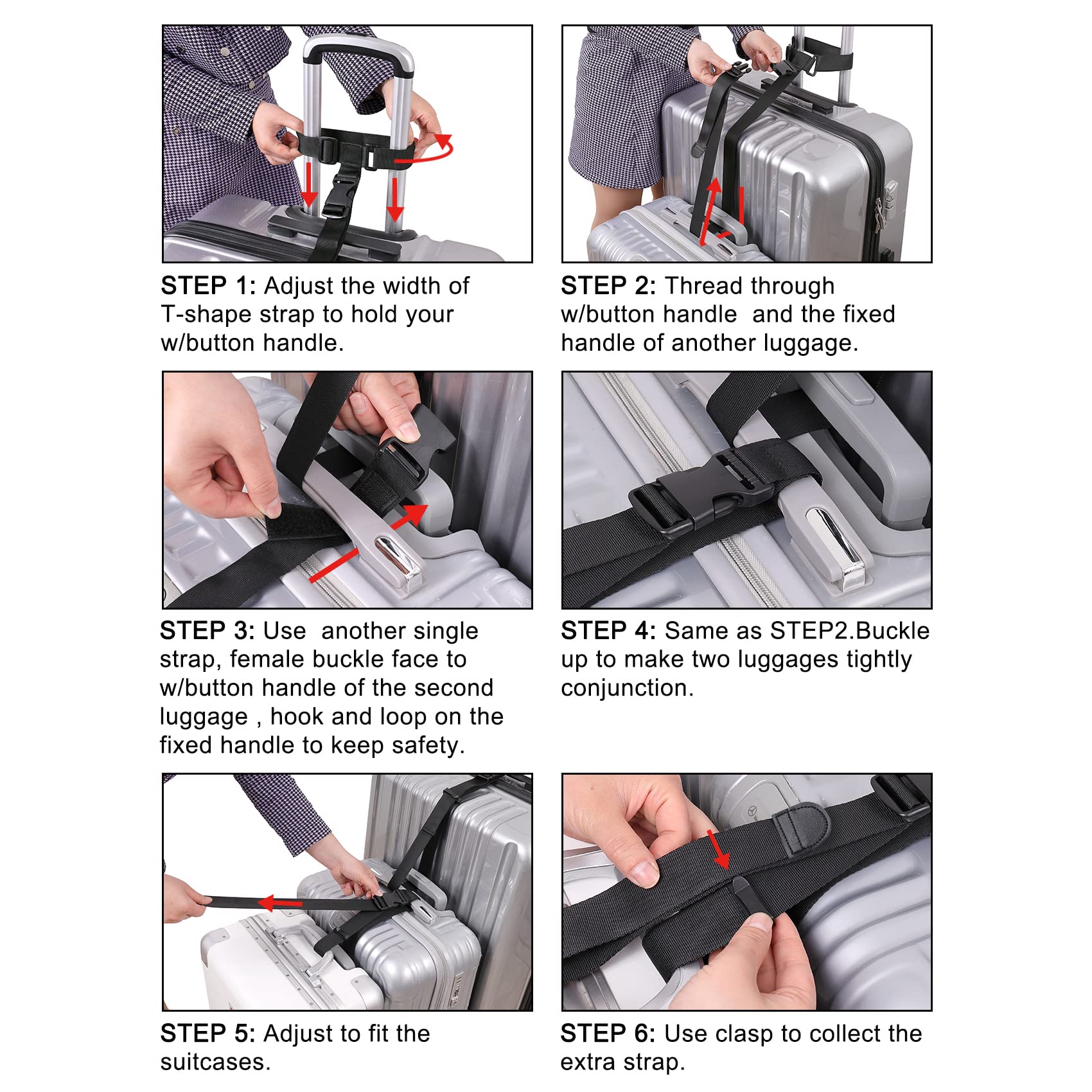 STEP 1: Adjust the width of T-shape strap to hold your w/button handle.

STEP 2: Thread through w/button handle  and the fixed handle of another luggage.

STEP 3: Use  another single strap, female buckle face to w/button handle of the second luggage , hook and loop on the fixed handle to keep safety.

STEP 4: Same as STEP2.Buckle up to make two luggages tightly conjunction.

STEP 5: Adjust to fit the suitcases.

STEP 6: Use clasp to collect the extra strap.