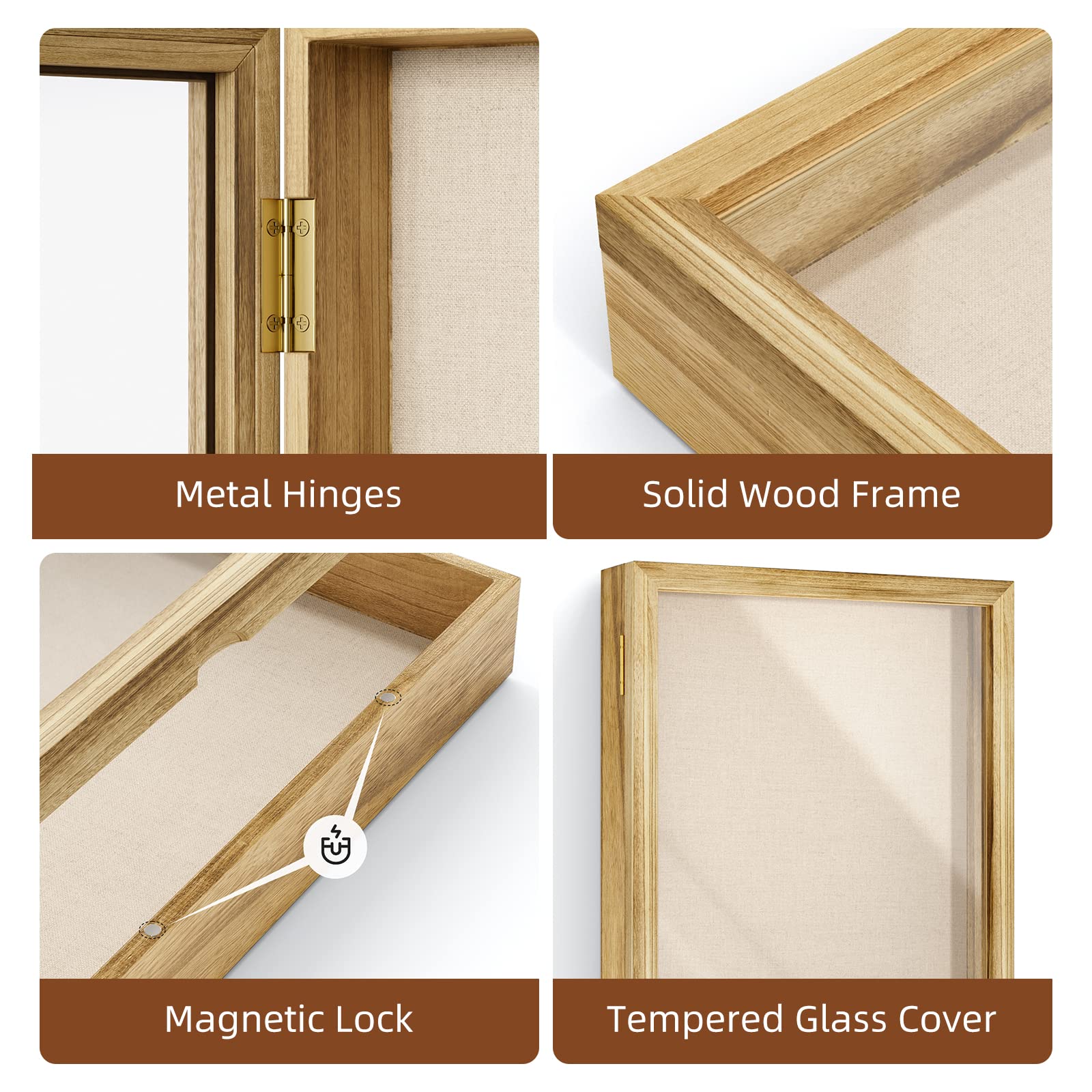 Metal Hinges

Solid Wood Frame

Magnetic Lock

Tempered Glass Cover