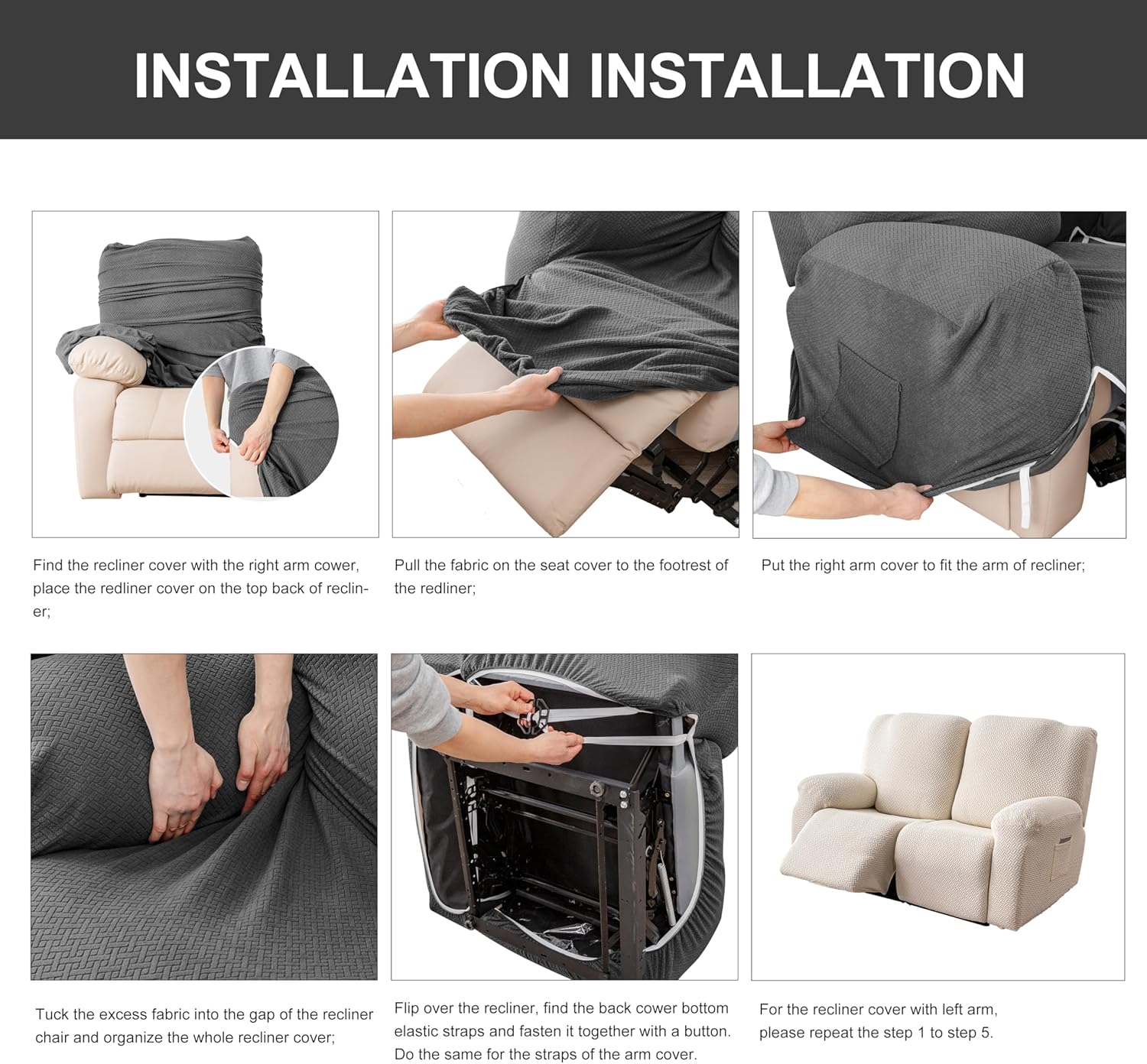 INSTALLATION INSTALLATION

Find the recliner cover with the right arm cower, place the redliner cover on the top back of recliner;

Pull the fabric on the seat cover to the footrest of the redliner;

Put the right arm cover to fit the arm of recliner;

Tuck the excess fabric into the gap of the recliner chair and organize the whole recliner cover;

Flip over the recliner, find the back cower bottom elastic straps and fasten it together with a button. Do the same for the straps of the arm cover.

For the recliner cover with left arm, please repeat the step 1 to step 5.