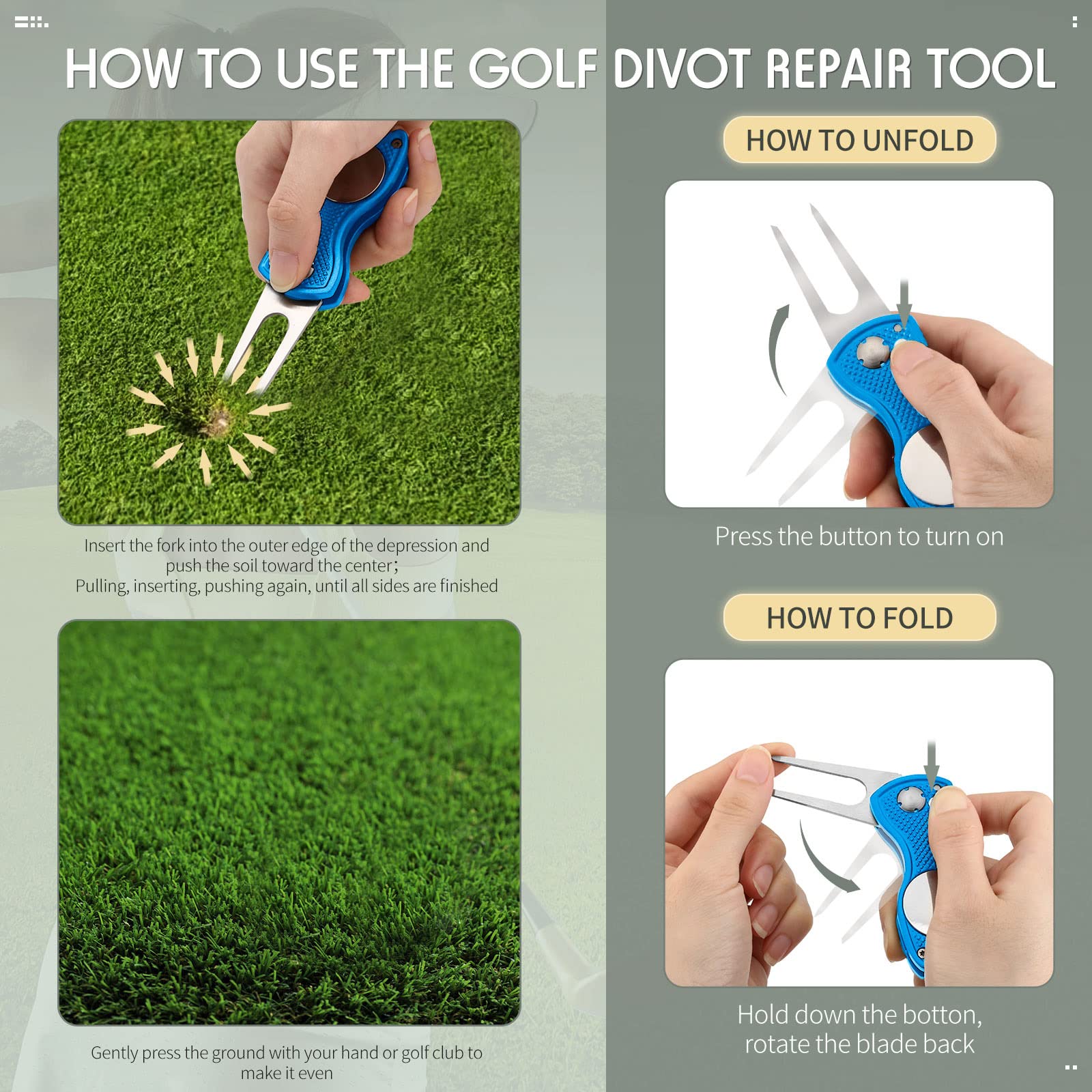 HOW TO USE THE GOLF DIVOT REPAIR TOOL

Insert the fork into the outer edge of the depression and push the soil toward the center;
Pulling, inserting, pushing again, until all sides are finished

Gently press the ground with your hand or golf club to make it even

HOW TO UNFOLD

Press the button to turn on

HOW TO FOLD

Hold down the botton, rotate the blade back