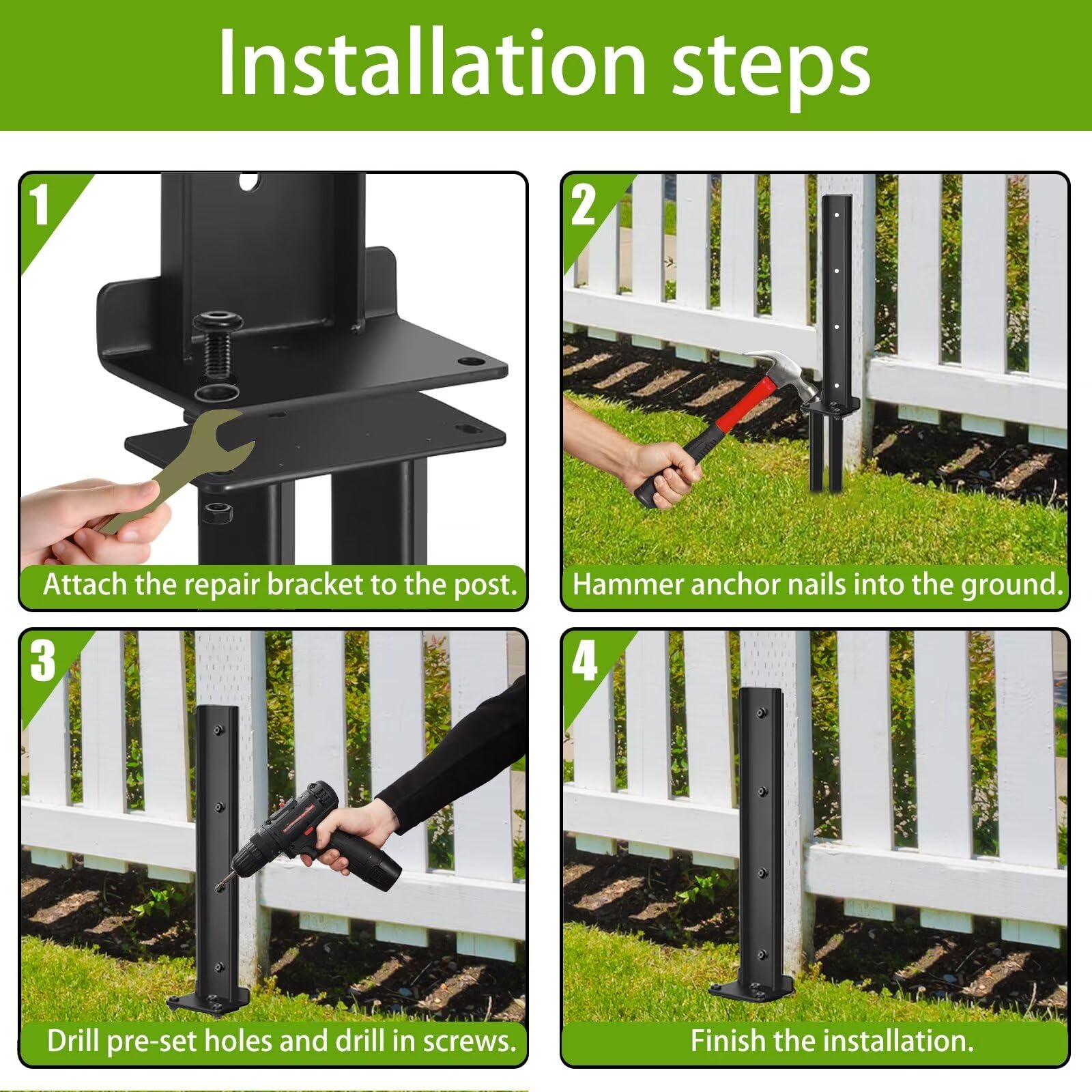 Installation steps

1

Attach the repair bracket to the post.

2

Hammer anchor nails into the ground.

3

Drill pre-set holes and drill in screws.

4

Finish the installation.