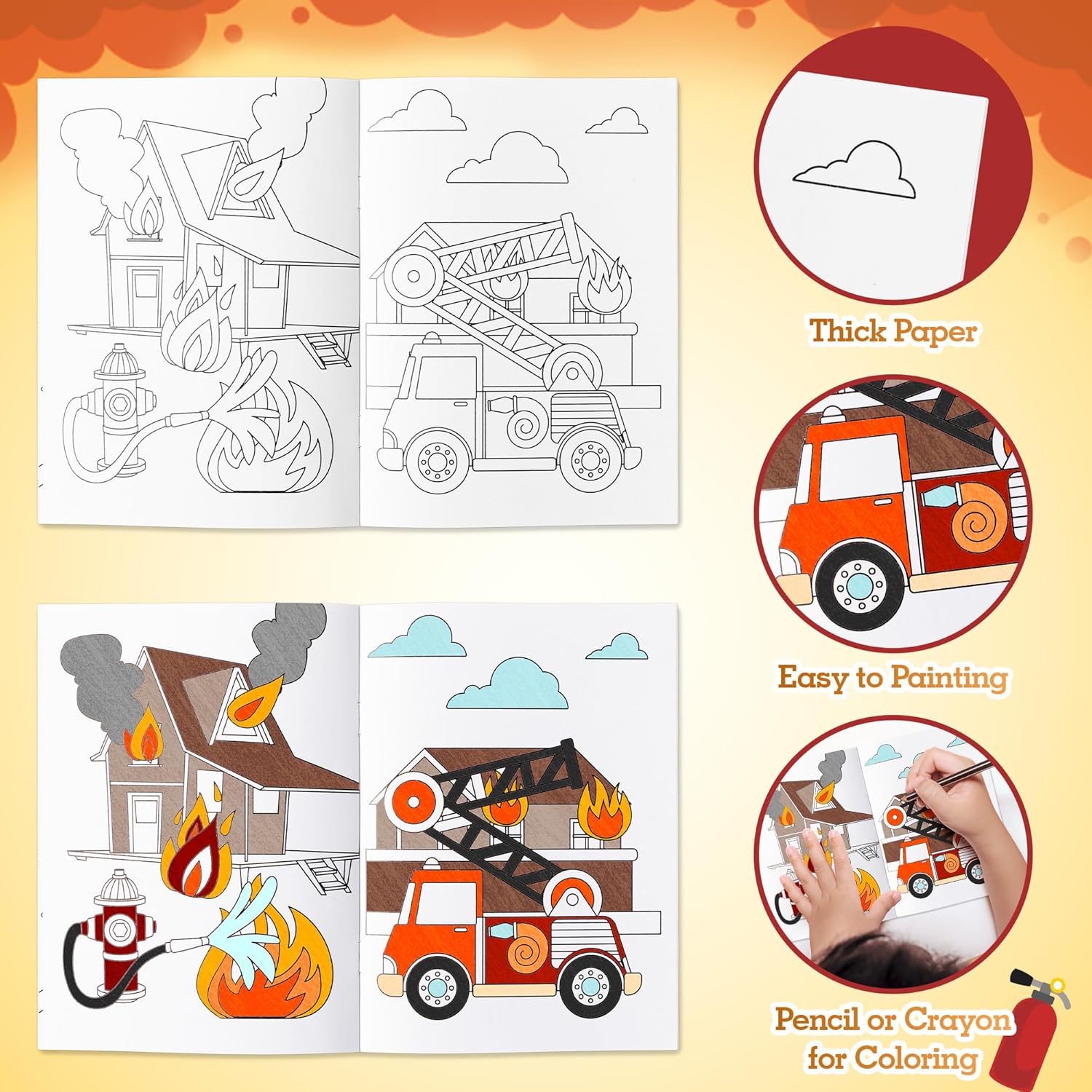 Thick Paper

Easy to Painting

Pencil or Crayon for Coloring